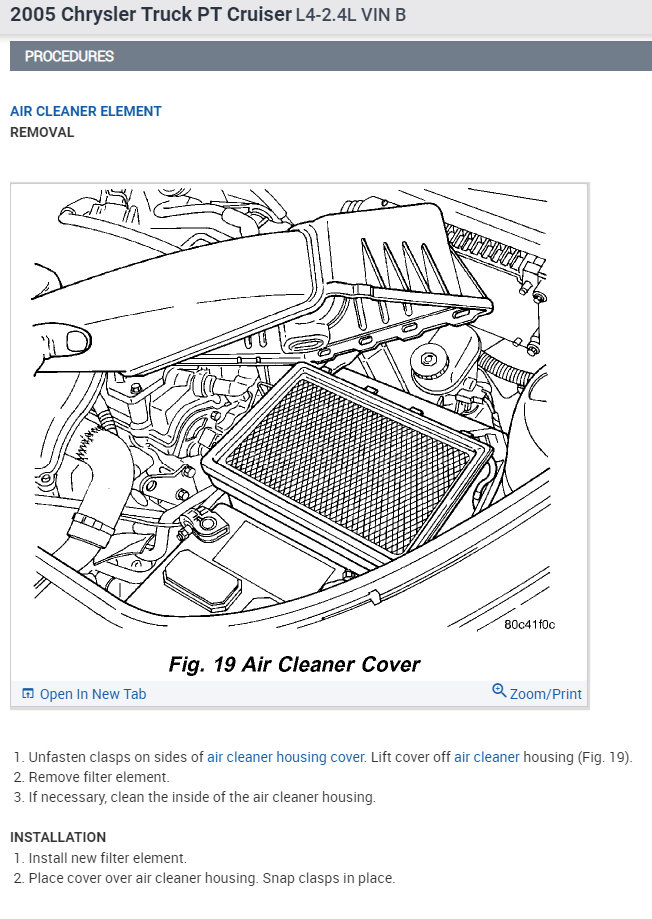 2005 Chrysler Truck PT Cruiser L4-2.4L VIN B

PROCEDURES

AIR CLEANER ELEMENT
REMOVAL

80c41f0c

Fig. 19 Air Cleaner Cover

Open In New Tab

Zoom/Print

1. Unfasten clasps on sides of air cleaner housing cover. Lift cover off air cleaner housing (Fig. 19).
2. Remove filter element.
3. If necessary, clean the inside of the air cleaner housing.

INSTALLATION
1. Install new filter element.
2. Place cover over air cleaner housing. Snap clasps in place.