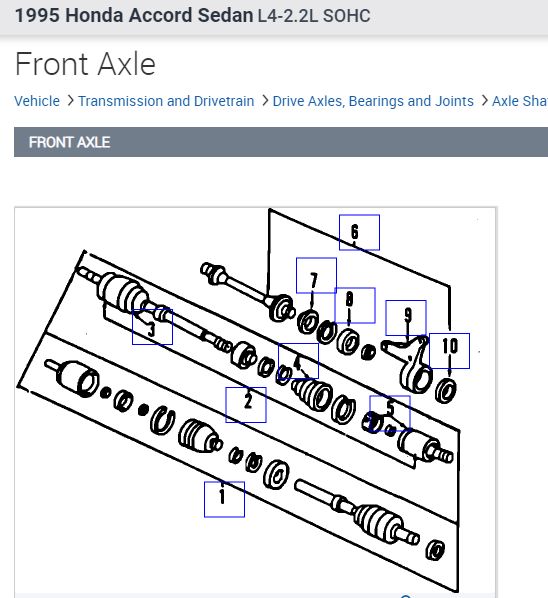 1995 Honda Accord Sedan L4-2.2L SOHC

Front Axle

Vehicle > Transmission and Drivetrain > Drive Axles, Bearings and Joints > Axle Sha

FRONT AXLE

6
7
8
9
10
3
4
2
5
1