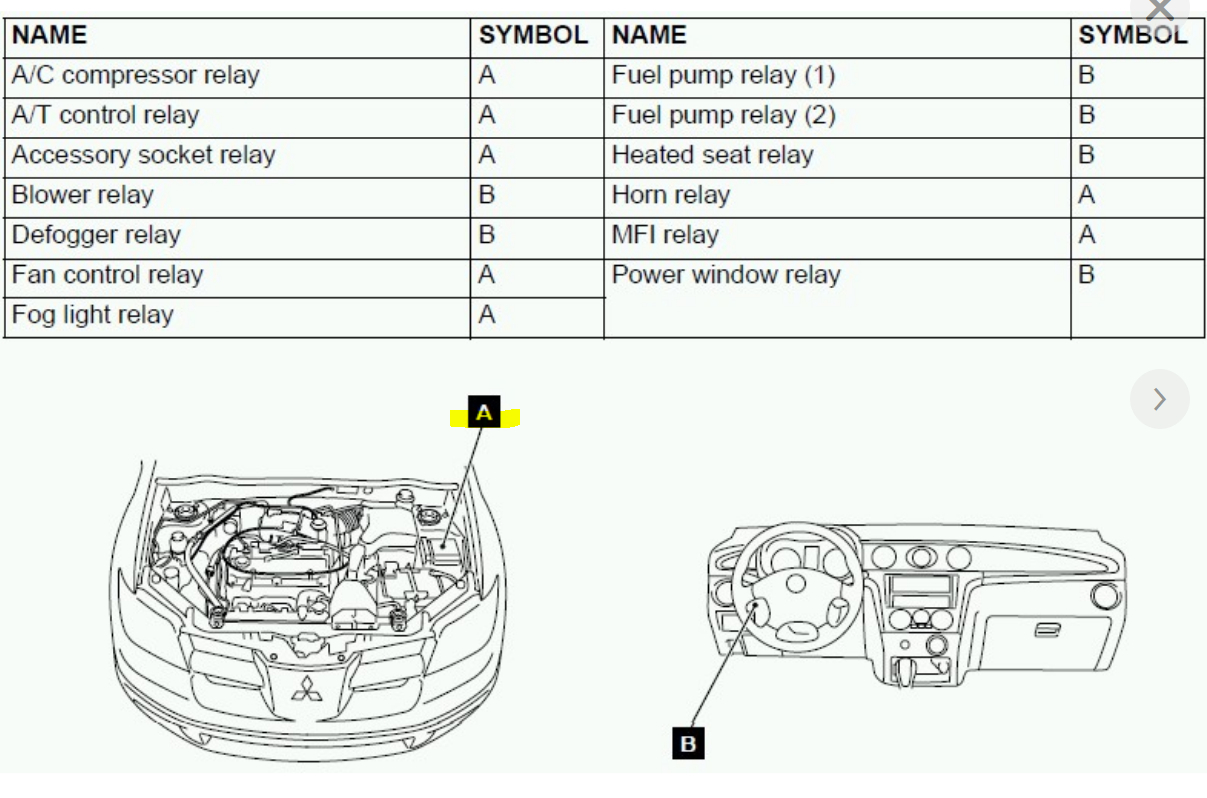 | NAME | SYMBOL | NAME | SYMBOL |
|---|---|---|---|
| A/C compressor relay | A | Fuel pump relay (1) | B |
| A/T control relay | A | Fuel pump relay (2) | B |
| Accessory socket relay | A | Heated seat relay | B |
| Blower relay | B | Horn relay | A |
| Defogger relay | B | MFI relay | A |
| Fan control relay | A | Power window relay | B |
| Fog light relay | A | | |

A

B