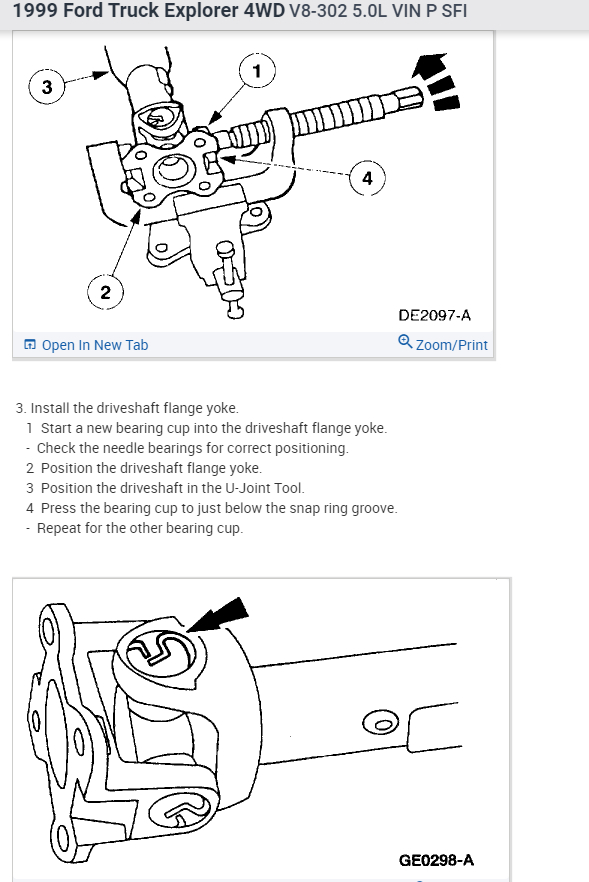 1999 Ford Truck Explorer 4WD V8-302 5.0L VIN P SFI

3

1

4

2

DE2097-A

Open In New Tab

Zoom/Print

3. Install the driveshaft flange yoke.
1 Start a new bearing cup into the driveshaft flange yoke.
- Check the needle bearings for correct positioning.
2 Position the driveshaft flange yoke.
3 Position the driveshaft in the U-Joint Tool.
4 Press the bearing cup to just below the snap ring groove.
- Repeat for the other bearing cup.

GE0298-A