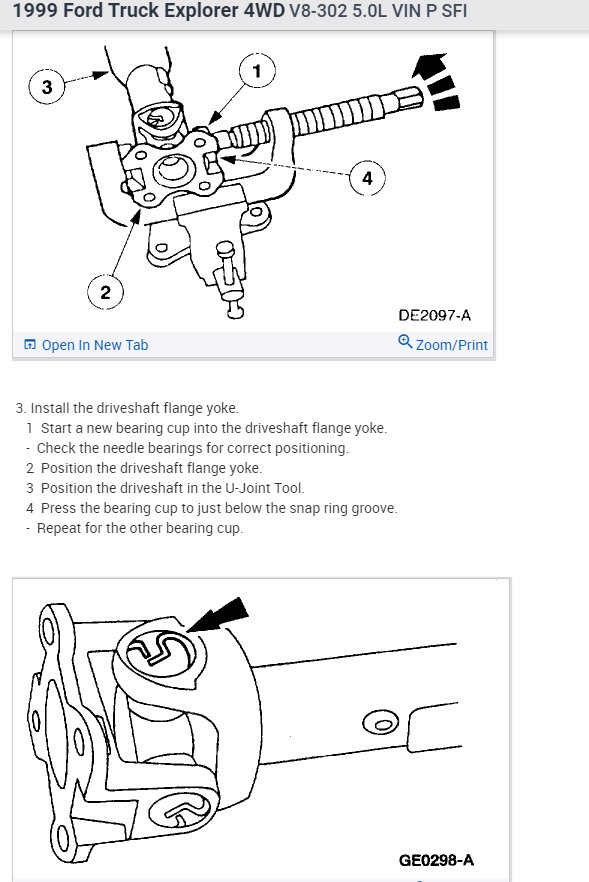 1999 Ford Truck Explorer 4WD V8-302 5.0L VIN P SFI

3

1

4

2

DE2097-A

Open In New Tab

Zoom/Print

3. Install the driveshaft flange yoke.
1 Start a new bearing cup into the driveshaft flange yoke.
- Check the needle bearings for correct positioning.
2 Position the driveshaft flange yoke.
3 Position the driveshaft in the U-Joint Tool.
4 Press the bearing cup to just below the snap ring groove.
- Repeat for the other bearing cup.

GE0298-A