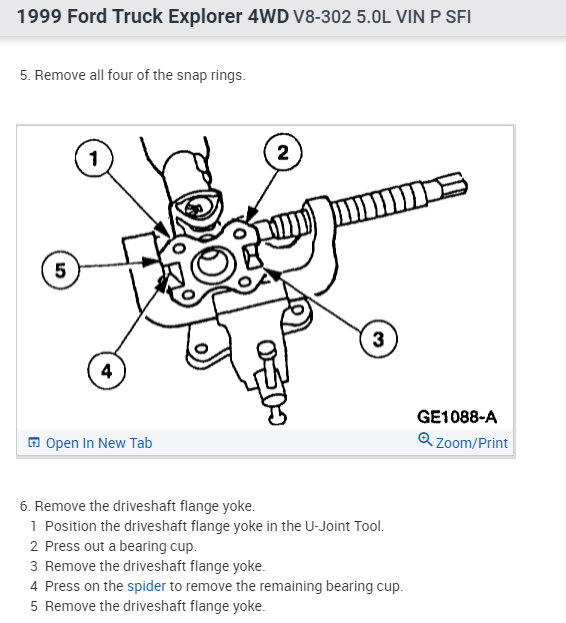 1999 Ford Truck Explorer 4WD V8-302 5.0L VIN P SFI

5. Remove all four of the snap rings.

1
2
5
3
4
GE1088-A

Open In New Tab
Zoom/Print

6. Remove the driveshaft flange yoke.
1 Position the driveshaft flange yoke in the U-Joint Tool.
2 Press out a bearing cup.
3 Remove the driveshaft flange yoke.
4 Press on the spider to remove the remaining bearing cup.
5 Remove the driveshaft flange yoke.