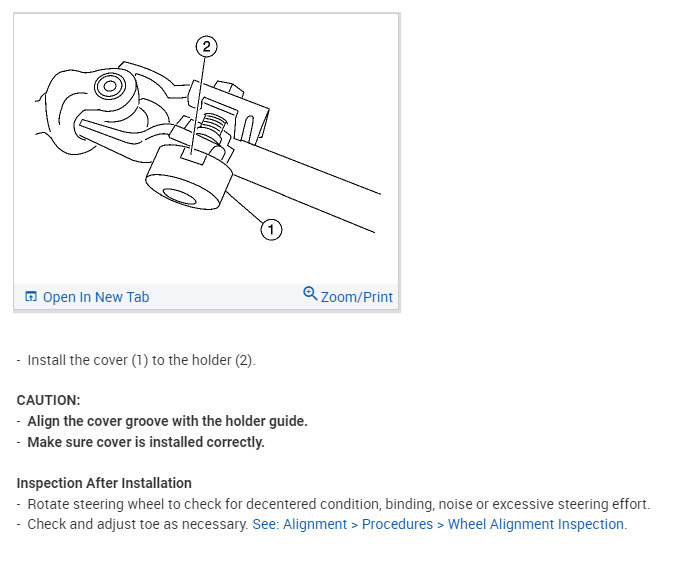 2

1

Open In New Tab
Zoom/Print

- Install the cover (1) to the holder (2).

CAUTION:
- Align the cover groove with the holder guide.
- Make sure cover is installed correctly.

Inspection After Installation
- Rotate steering wheel to check for decentered condition, binding, noise or excessive steering effort.
- Check and adjust toe as necessary. See: Alignment > Procedures > Wheel Alignment Inspection.