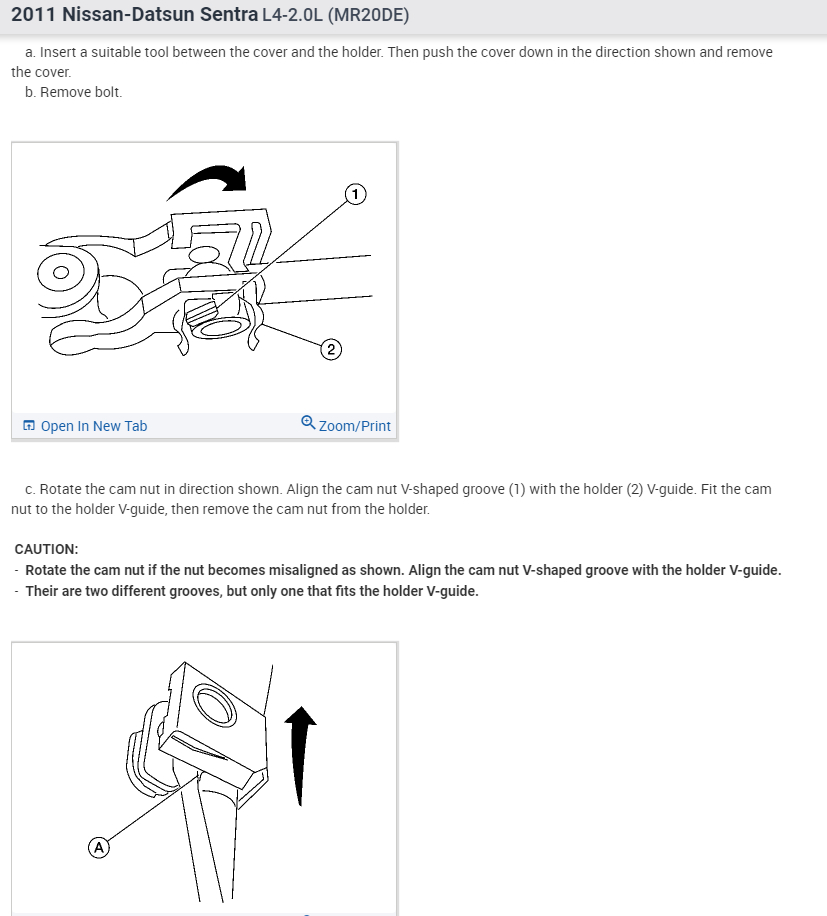 2011 Nissan-Datsun Sentra L4-2.0L (MR20DE)

a. Insert a suitable tool between the cover and the holder. Then push the cover down in the direction shown and remove the cover.
b. Remove bolt.

1

2

Open In New Tab

Zoom/Print

c. Rotate the cam nut in direction shown. Align the cam nut V-shaped groove (1) with the holder (2) V-guide. Fit the cam nut to the holder V-guide, then remove the cam nut from the holder.

CAUTION:
- Rotate the cam nut if the nut becomes misaligned as shown. Align the cam nut V-shaped groove with the holder V-guide.
- Their are two different grooves, but only one that fits the holder V-guide.

A