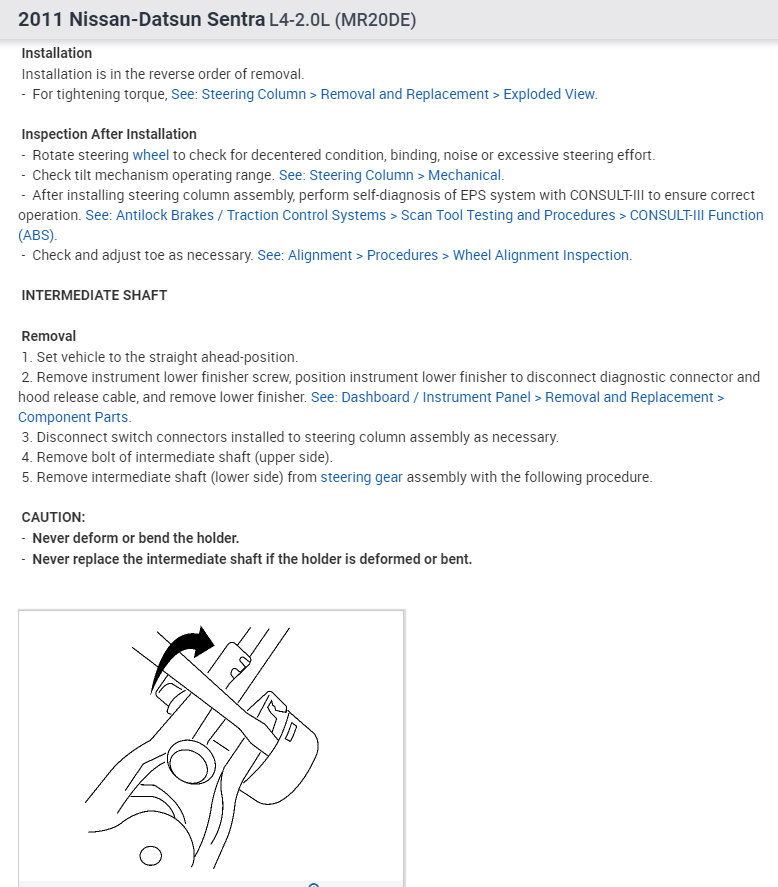 2011 Nissan-Datsun Sentra L4-2.0L (MR20DE)

Installation
Installation is in the reverse order of removal.
- For tightening torque, See: Steering Column > Removal and Replacement > Exploded View.

Inspection After Installation
- Rotate steering wheel to check for decentered condition, binding, noise or excessive steering effort.
- Check tilt mechanism operating range. See: Steering Column > Mechanical.
- After installing steering column assembly, perform self-diagnosis of EPS system with CONSULT-III to ensure correct operation. See: Antilock Brakes / Traction Control Systems > Scan Tool Testing and Procedures > CONSULT-III Function (ABS).
- Check and adjust toe as necessary. See: Alignment > Procedures > Wheel Alignment Inspection.

INTERMEDIATE SHAFT

Removal
1. Set vehicle to the straight ahead-position.
2. Remove instrument lower finisher screw, position instrument lower finisher to disconnect diagnostic connector and hood release cable, and remove lower finisher. See: Dashboard / Instrument Panel > Removal and Replacement > Component Parts.
3. Disconnect switch connectors installed to steering column assembly as necessary.
4. Remove bolt of intermediate shaft (upper side).
5. Remove intermediate shaft (lower side) from steering gear assembly with the following procedure.

CAUTION:
- Never deform or bend the holder.
- Never replace the intermediate shaft if the holder is deformed or bent.