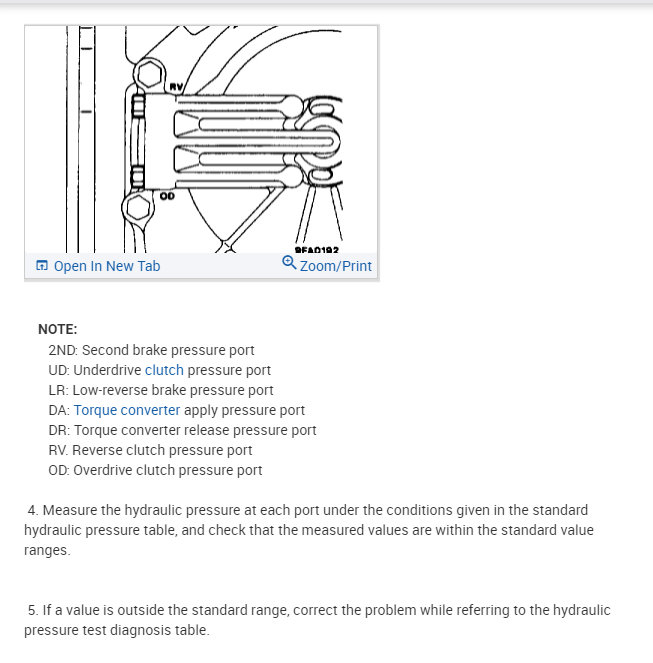 RV
OD
9FA0192
Open In New Tab
Zoom/Print

NOTE:
2ND: Second brake pressure port
UD: Underdrive clutch pressure port
LR: Low-reverse brake pressure port
DA: Torque converter apply pressure port
DR: Torque converter release pressure port
RV. Reverse clutch pressure port
OD: Overdrive clutch pressure port

4. Measure the hydraulic pressure at each port under the conditions given in the standard hydraulic pressure table, and check that the measured values are within the standard value ranges.

5. If a value is outside the standard range, correct the problem while referring to the hydraulic pressure test diagnosis table.