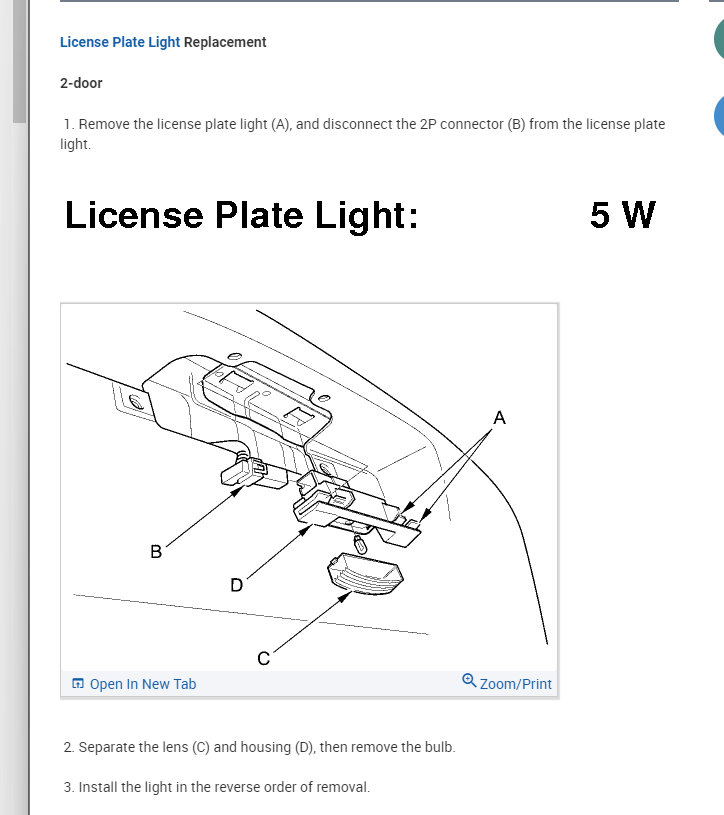 License Plate Light Replacement

2-door

1. Remove the license plate light (A), and disconnect the 2P connector (B) from the license plate light.

License Plate Light: 5 W

A

B

D

C

Open In New Tab

Zoom/Print

2. Separate the lens (C) and housing (D), then remove the bulb.

3. Install the light in the reverse order of removal.