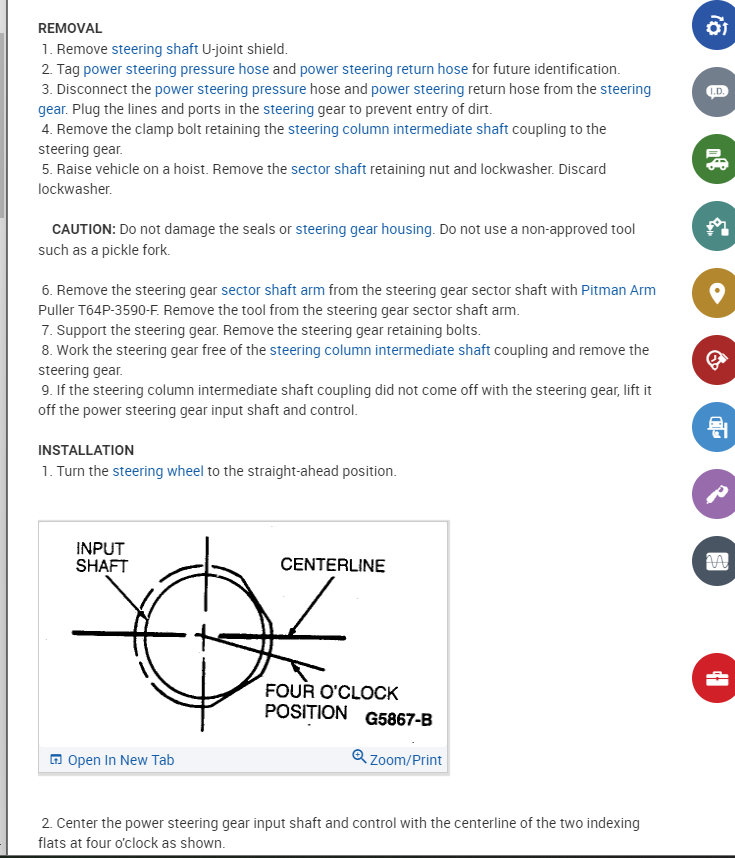 REMOVAL
1. Remove steering shaft U-joint shield.
2. Tag power steering pressure hose and power steering return hose for future identification.
3. Disconnect the power steering pressure hose and power steering return hose from the steering gear. Plug the lines and ports in the steering gear to prevent entry of dirt.
4. Remove the clamp bolt retaining the steering column intermediate shaft coupling to the steering gear.
5. Raise vehicle on a hoist. Remove the sector shaft retaining nut and lockwasher. Discard lockwasher.

CAUTION: Do not damage the seals or steering gear housing. Do not use a non-approved tool such as a pickle fork.

6. Remove the steering gear sector shaft arm from the steering gear sector shaft with Pitman Arm Puller T64P-3590-F. Remove the tool from the steering gear sector shaft arm.
7. Support the steering gear. Remove the steering gear retaining bolts.
8. Work the steering gear free of the steering column intermediate shaft coupling and remove the steering gear.
9. If the steering column intermediate shaft coupling did not come off with the steering gear, lift it off the power steering gear input shaft and control.

INSTALLATION
1. Turn the steering wheel to the straight-ahead position.

INPUT SHAFT
CENTERLINE
FOUR O'CLOCK POSITION
G5867-B

Open In New Tab
Zoom/Print

2. Center the power steering gear input shaft and control with the centerline of the two indexing flats at four o'clock as shown.

I.D.