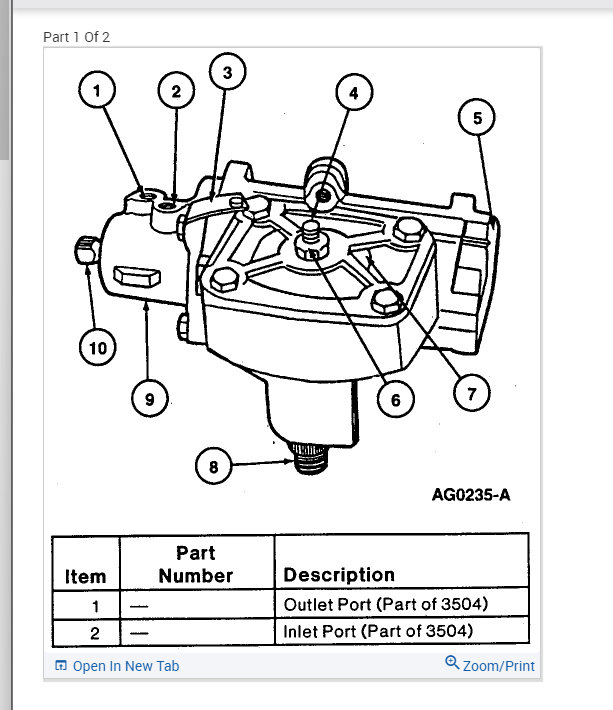 Part 1 Of 2

1
2
3
4
5
10
9
6
7
8

AG0235-A

| Item | Part Number | Description |
|---|---|---|
| 1 | — | Outlet Port (Part of 3504) |
| 2 | — | Inlet Port (Part of 3504) |

Open In New Tab

Zoom/Print