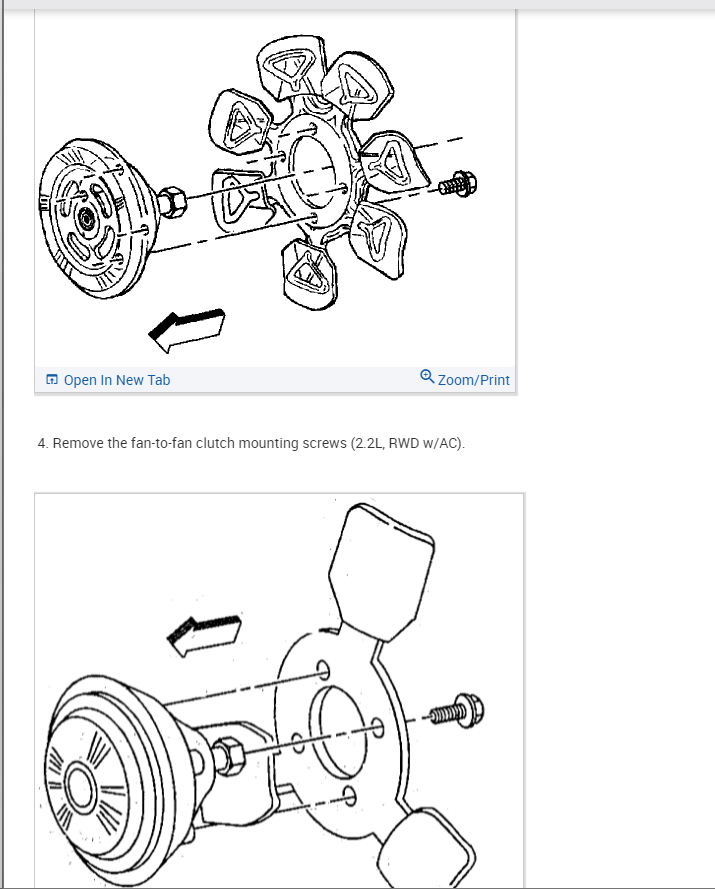 Open In New Tab

Zoom/Print

4. Remove the fan-to-fan clutch mounting screws (2.2L, RWD w/AC).