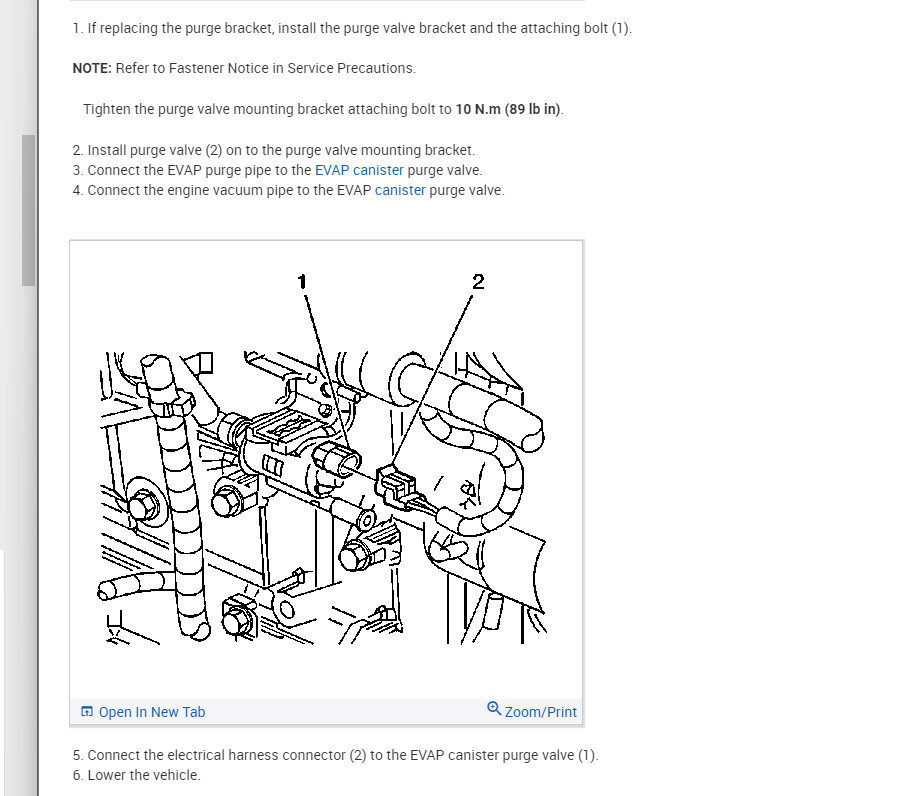 1. If replacing the purge bracket, install the purge valve bracket and the attaching bolt (1).

NOTE: Refer to Fastener Notice in Service Precautions.

Tighten the purge valve mounting bracket attaching bolt to 10 N.m (89 lb in).

2. Install purge valve (2) on to the purge valve mounting bracket.
3. Connect the EVAP purge pipe to the EVAP canister purge valve.
4. Connect the engine vacuum pipe to the EVAP canister purge valve.

1

2

Open In New Tab

Zoom/Print

5. Connect the electrical harness connector (2) to the EVAP canister purge valve (1).
6. Lower the vehicle.