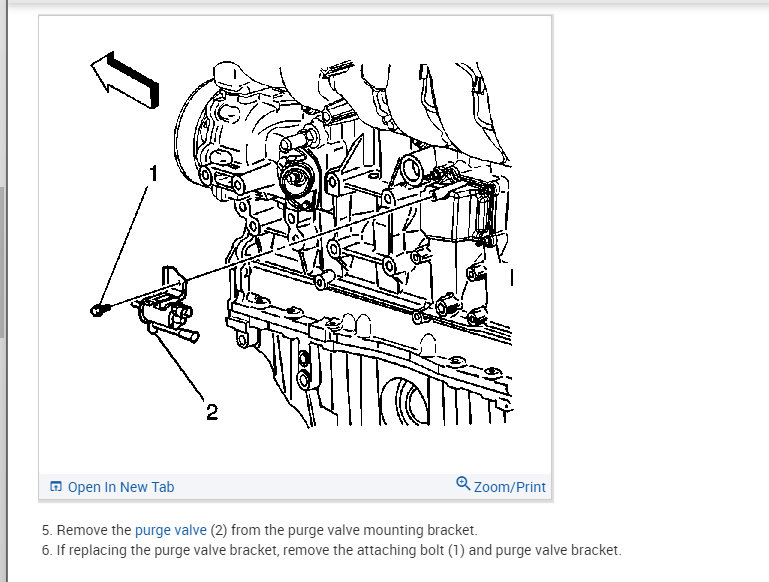 1

2

Open In New Tab

Zoom/Print

5. Remove the purge valve (2) from the purge valve mounting bracket.
6. If replacing the purge valve bracket, remove the attaching bolt (1) and purge valve bracket.