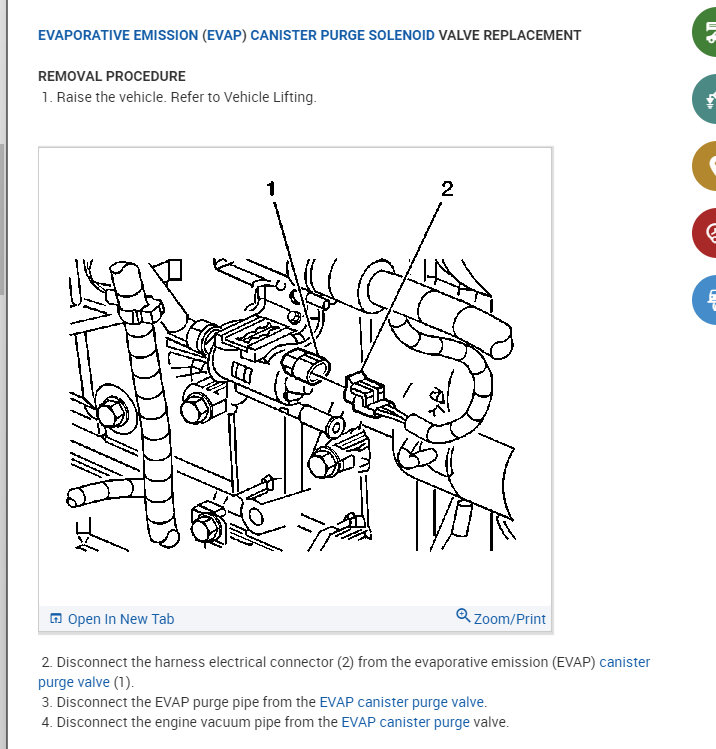 EVAPORATIVE EMISSION (EVAP) CANISTER PURGE SOLENOID VALVE REPLACEMENT

REMOVAL PROCEDURE

1. Raise the vehicle. Refer to Vehicle Lifting.

1

2

Open In New Tab

Zoom/Print

2. Disconnect the harness electrical connector (2) from the evaporative emission (EVAP) canister purge valve (1).

3. Disconnect the EVAP purge pipe from the EVAP canister purge valve.

4. Disconnect the engine vacuum pipe from the EVAP canister purge valve.