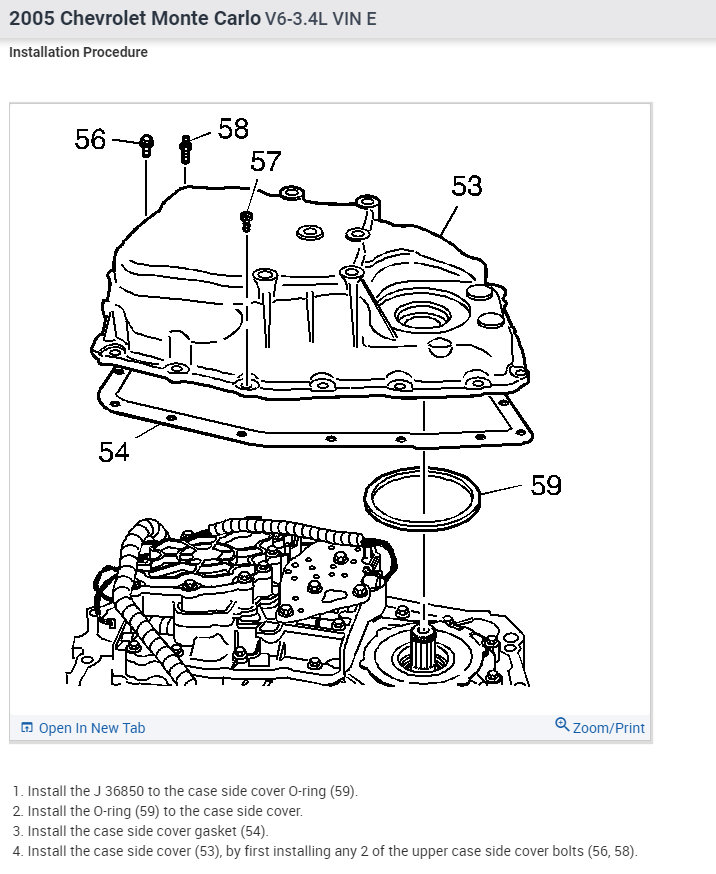 2005 Chevrolet Monte Carlo V6-3.4L VIN E

Installation Procedure

56
58
57
53
54
59

Open In New Tab
Zoom/Print

1. Install the J 36850 to the case side cover O-ring (59).
2. Install the O-ring (59) to the case side cover.
3. Install the case side cover gasket (54).
4. Install the case side cover (53), by first installing any 2 of the upper case side cover bolts (56, 58).