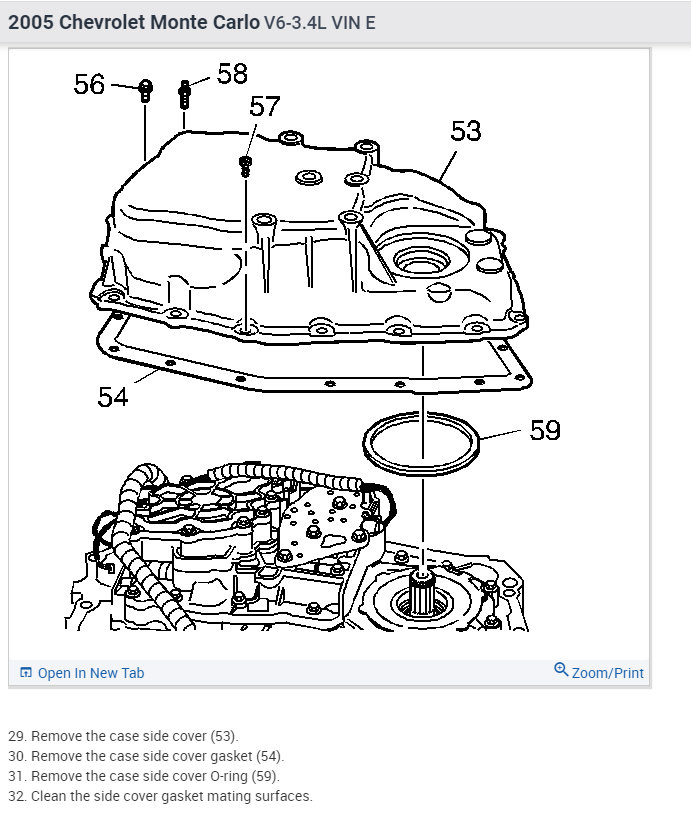 2005 Chevrolet Monte Carlo V6-3.4L VIN E

56
58
57
53
54
59

Open In New Tab
Zoom/Print

29. Remove the case side cover (53).
30. Remove the case side cover gasket (54).
31. Remove the case side cover O-ring (59).
32. Clean the side cover gasket mating surfaces.