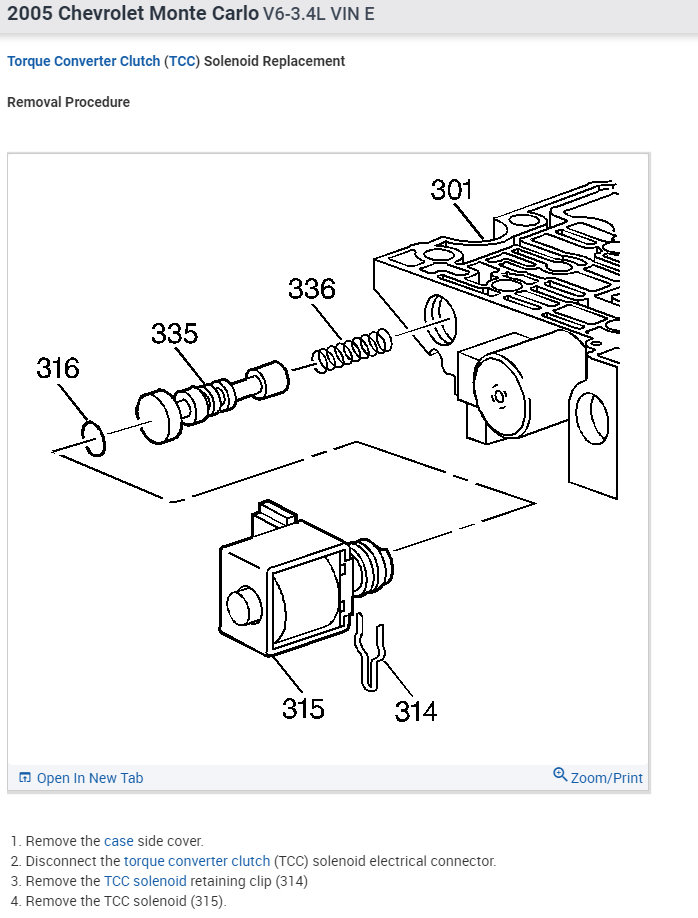 2005 Chevrolet Monte Carlo V6-3.4L VIN E

Torque Converter Clutch (TCC) Solenoid Replacement

Removal Procedure

301
336
335
316
315
314

Open In New Tab
Zoom/Print

1. Remove the case side cover.
2. Disconnect the torque converter clutch (TCC) solenoid electrical connector.
3. Remove the TCC solenoid retaining clip (314)
4. Remove the TCC solenoid (315).