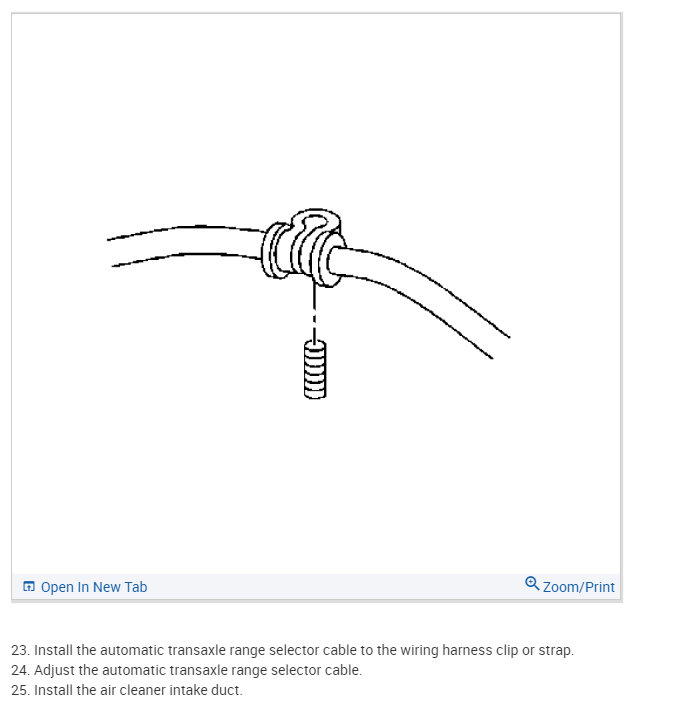 Open In New Tab
Zoom/Print

23. Install the automatic transaxle range selector cable to the wiring harness clip or strap.
24. Adjust the automatic transaxle range selector cable.
25. Install the air cleaner intake duct.