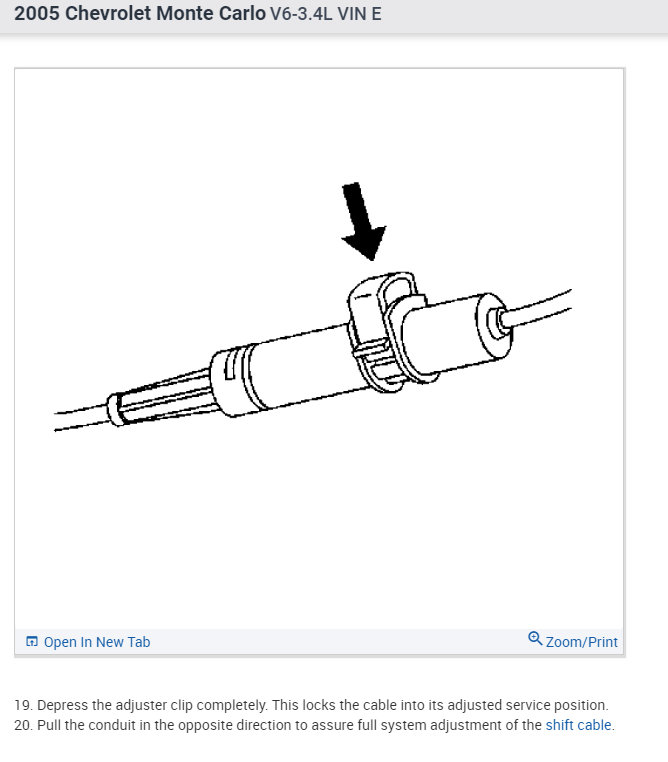 2005 Chevrolet Monte Carlo V6-3.4L VIN E

Open In New Tab

Zoom/Print

19. Depress the adjuster clip completely. This locks the cable into its adjusted service position.
20. Pull the conduit in the opposite direction to assure full system adjustment of the shift cable.