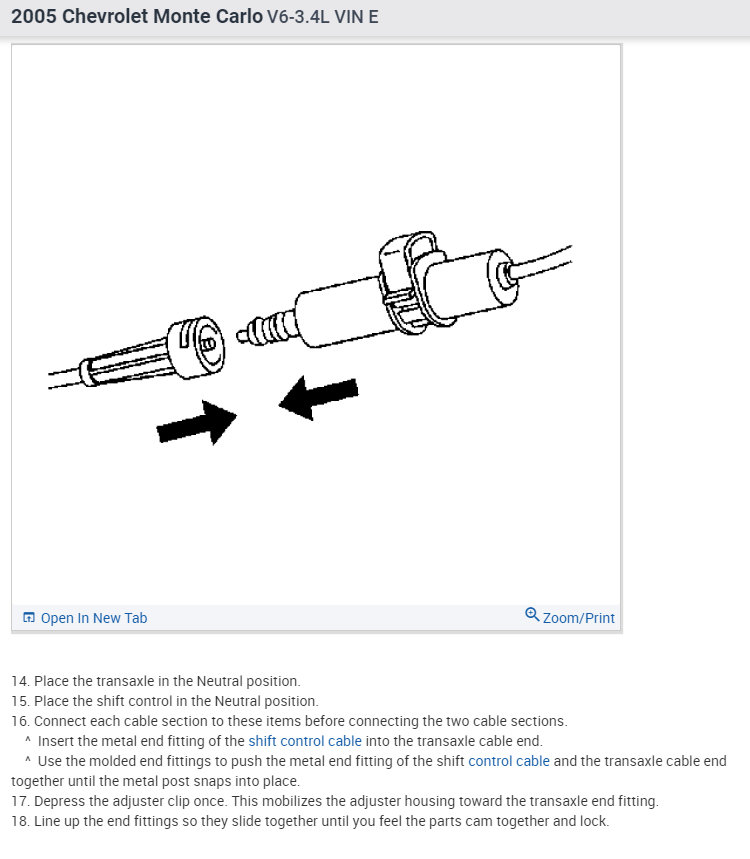 2005 Chevrolet Monte Carlo V6-3.4L VIN E

Open In New Tab

Zoom/Print

14. Place the transaxle in the Neutral position.
15. Place the shift control in the Neutral position.
16. Connect each cable section to these items before connecting the two cable sections.
^ Insert the metal end fitting of the shift control cable into the transaxle cable end.
^ Use the molded end fittings to push the metal end fitting of the shift control cable and the transaxle cable end together until the metal post snaps into place.
17. Depress the adjuster clip once. This mobilizes the adjuster housing toward the transaxle end fitting.
18. Line up the end fittings so they slide together until you feel the parts cam together and lock.