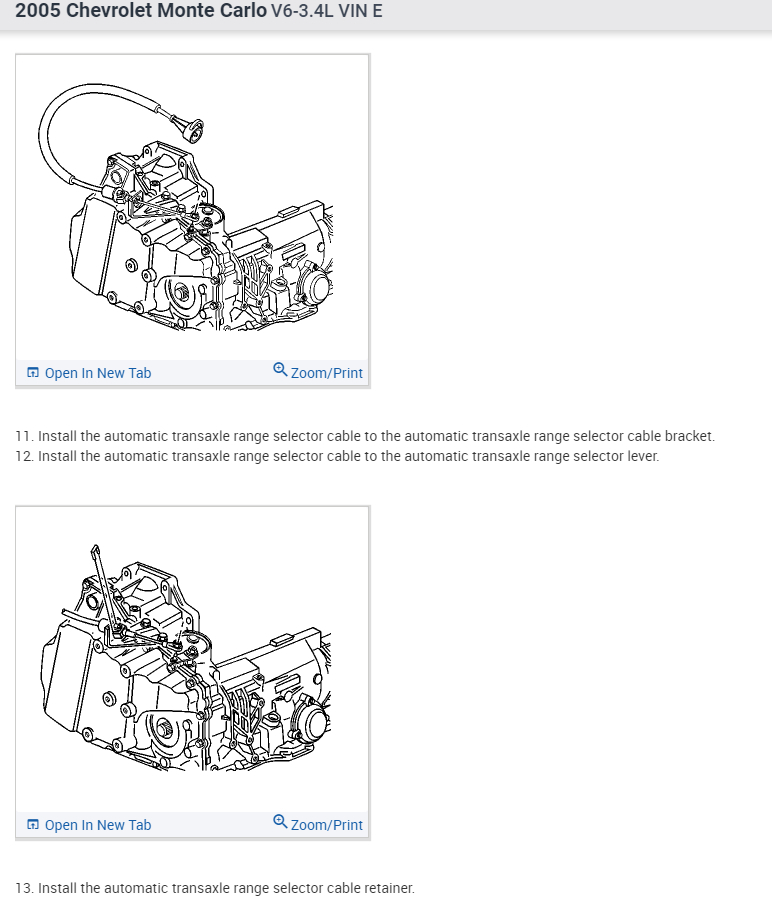 2005 Chevrolet Monte Carlo V6-3.4L VIN E

Open In New Tab

Zoom/Print

11. Install the automatic transaxle range selector cable to the automatic transaxle range selector cable bracket.
12. Install the automatic transaxle range selector cable to the automatic transaxle range selector lever.

Open In New Tab

Zoom/Print

13. Install the automatic transaxle range selector cable retainer.