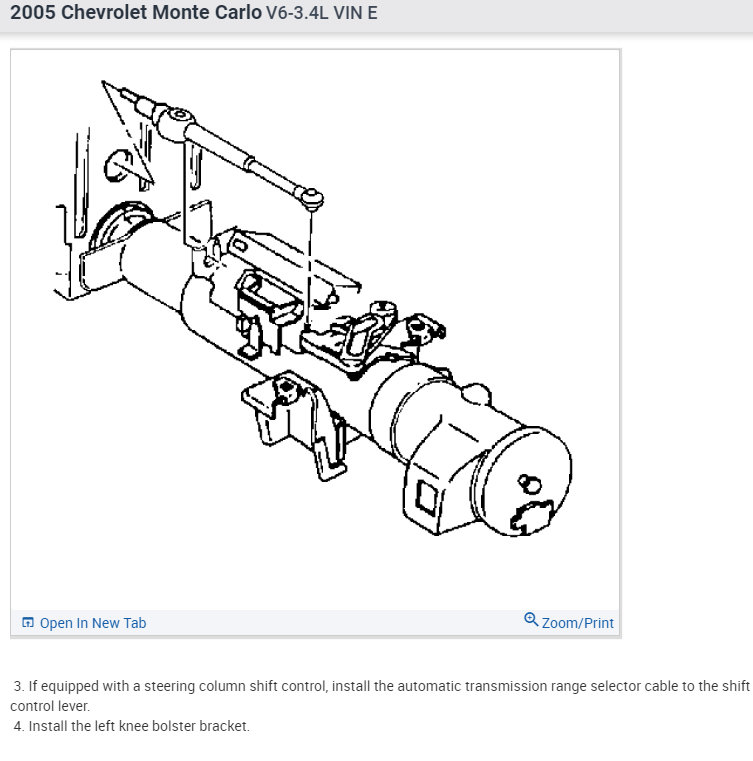 2005 Chevrolet Monte Carlo V6-3.4L VIN E

Open In New Tab

Zoom/Print

3. If equipped with a steering column shift control, install the automatic transmission range selector cable to the shift control lever.
4. Install the left knee bolster bracket.