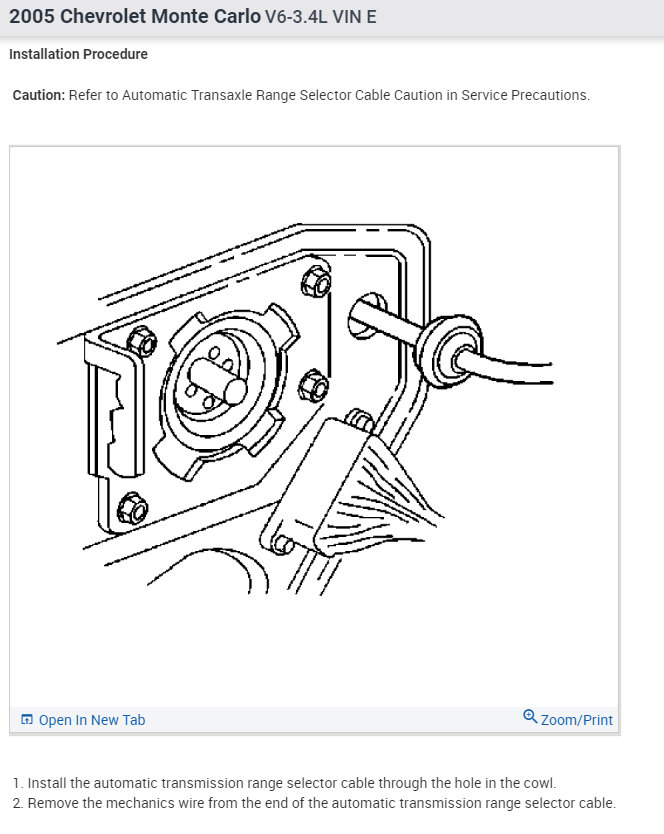 2005 Chevrolet Monte Carlo V6-3.4L VIN E

Installation Procedure

Caution: Refer to Automatic Transaxle Range Selector Cable Caution in Service Precautions.

Open In New Tab

Zoom/Print

1. Install the automatic transmission range selector cable through the hole in the cowl.
2. Remove the mechanics wire from the end of the automatic transmission range selector cable.