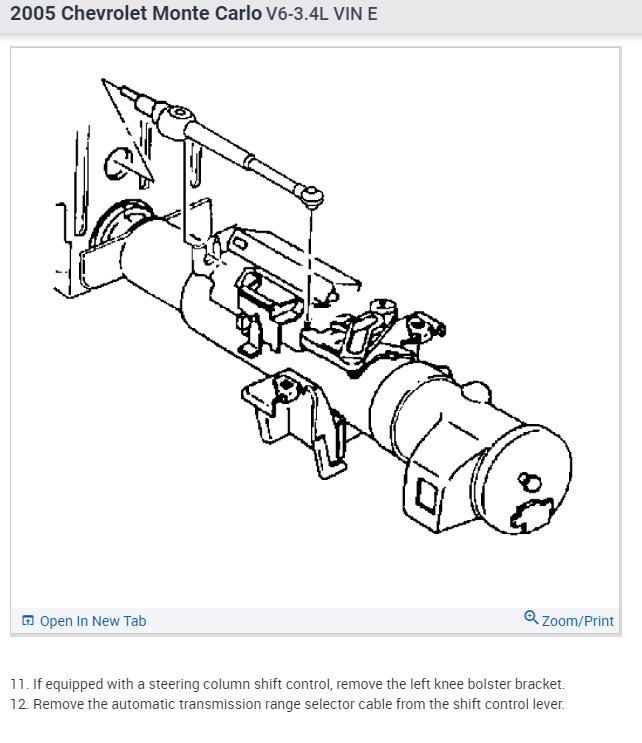 2005 Chevrolet Monte Carlo V6-3.4L VIN E

Open In New Tab

Zoom/Print

11. If equipped with a steering column shift control, remove the left knee bolster bracket.
12. Remove the automatic transmission range selector cable from the shift control lever.