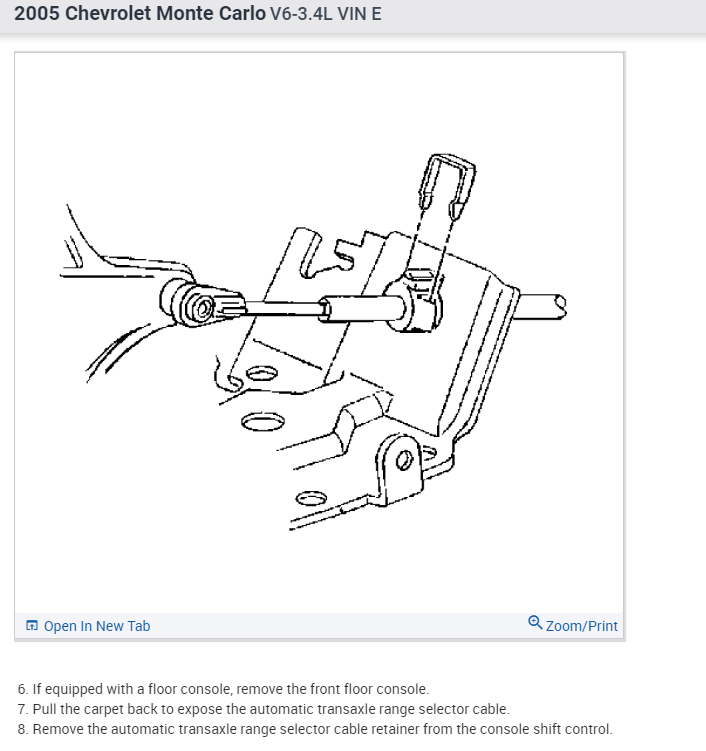 2005 Chevrolet Monte Carlo V6-3.4L VIN E

Open In New Tab

Zoom/Print

6. If equipped with a floor console, remove the front floor console.
7. Pull the carpet back to expose the automatic transaxle range selector cable.
8. Remove the automatic transaxle range selector cable retainer from the console shift control.