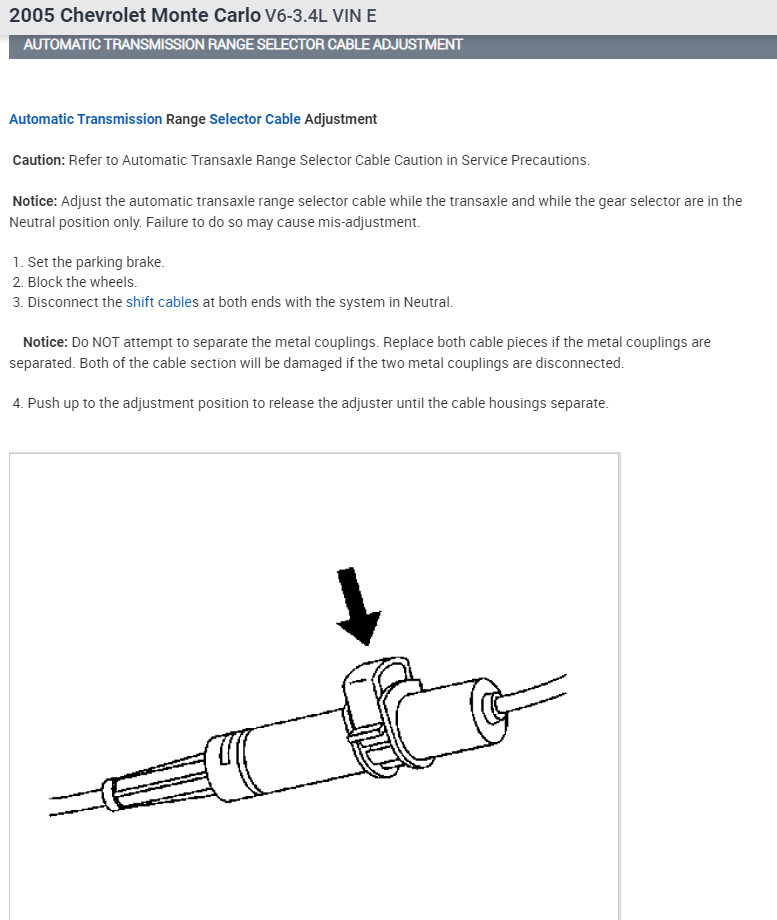 2005 Chevrolet Monte Carlo V6-3.4L VIN E

AUTOMATIC TRANSMISSION RANGE SELECTOR CABLE ADJUSTMENT

Automatic Transmission Range Selector Cable Adjustment

Caution: Refer to Automatic Transaxle Range Selector Cable Caution in Service Precautions.

Notice: Adjust the automatic transaxle range selector cable while the transaxle and while the gear selector are in the Neutral position only. Failure to do so may cause mis-adjustment.

1. Set the parking brake.
2. Block the wheels.
3. Disconnect the shift cables at both ends with the system in Neutral.

Notice: Do NOT attempt to separate the metal couplings. Replace both cable pieces if the metal couplings are separated. Both of the cable section will be damaged if the two metal couplings are disconnected.

4. Push up to the adjustment position to release the adjuster until the cable housings separate.