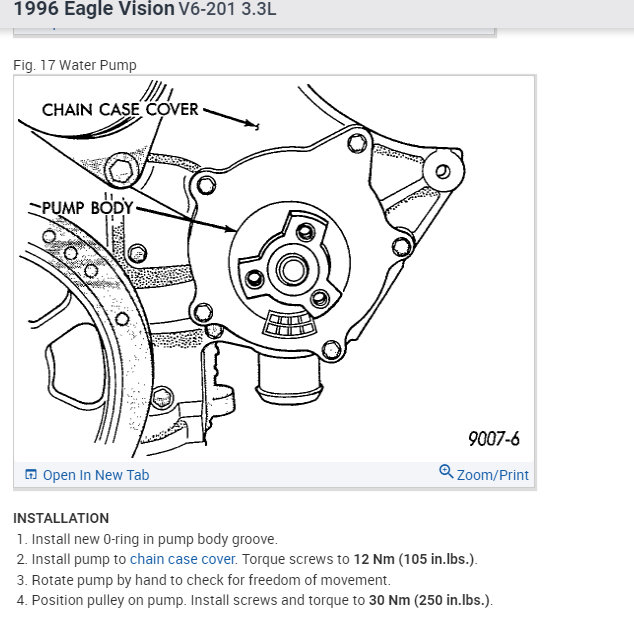 1996 Eagle Vision V6-201 3.3L

Fig. 17 Water Pump

CHAIN CASE COVER

PUMP BODY

9007-6

Open In New Tab

Zoom/Print

INSTALLATION

1. Install new 0-ring in pump body groove.
2. Install pump to chain case cover. Torque screws to 12 Nm (105 in.lbs.).
3. Rotate pump by hand to check for freedom of movement.
4. Position pulley on pump. Install screws and torque to 30 Nm (250 in.lbs.).