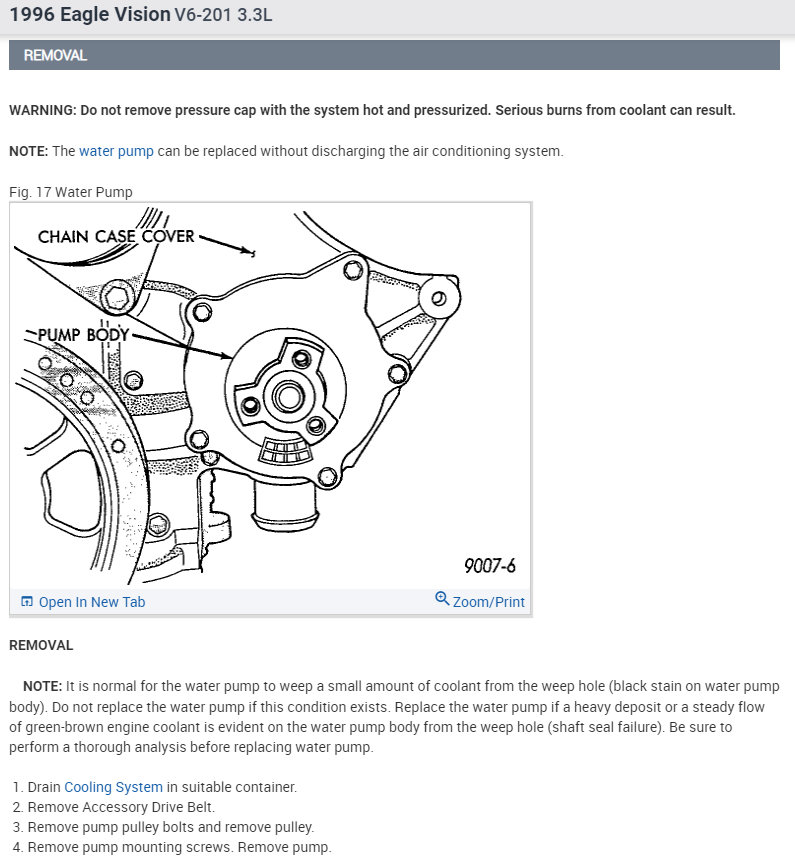 1996 Eagle Vision V6-201 3.3L

REMOVAL

WARNING: Do not remove pressure cap with the system hot and pressurized. Serious burns from coolant can result.

NOTE: The water pump can be replaced without discharging the air conditioning system.

Fig. 17 Water Pump

CHAIN CASE COVER

PUMP BODY

9007-6

Open In New Tab

Zoom/Print

REMOVAL

NOTE: It is normal for the water pump to weep a small amount of coolant from the weep hole (black stain on water pump body). Do not replace the water pump if this condition exists. Replace the water pump if a heavy deposit or a steady flow of green-brown engine coolant is evident on the water pump body from the weep hole (shaft seal failure). Be sure to perform a thorough analysis before replacing water pump.

1. Drain Cooling System in suitable container.
2. Remove Accessory Drive Belt.
3. Remove pump pulley bolts and remove pulley.
4. Remove pump mounting screws. Remove pump.