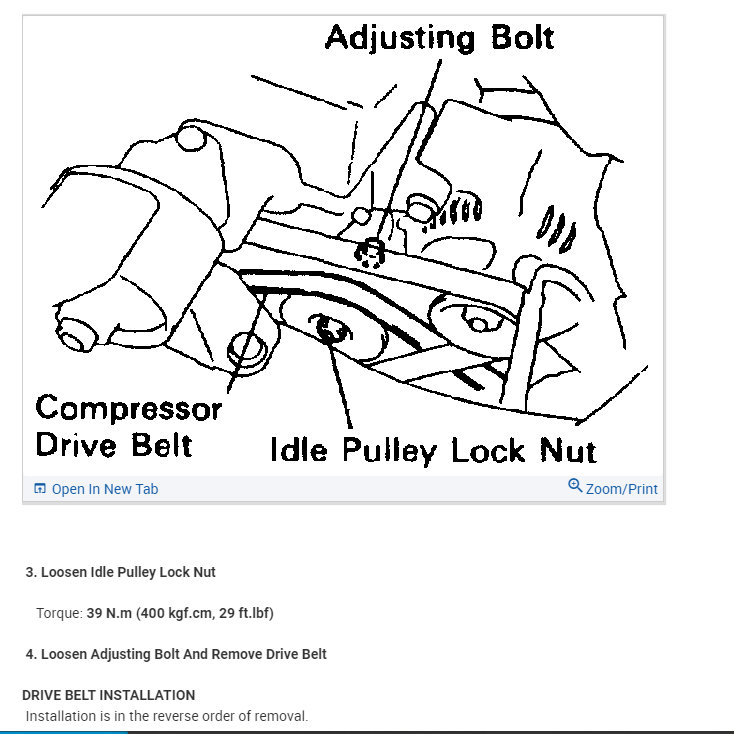 Adjusting Bolt

Compressor Drive Belt

Idle Pulley Lock Nut

Open In New Tab

Zoom/Print

3. Loosen Idle Pulley Lock Nut

Torque: 39 N.m (400 kgf.cm, 29 ft.lbf)

4. Loosen Adjusting Bolt And Remove Drive Belt

DRIVE BELT INSTALLATION

Installation is in the reverse order of removal.