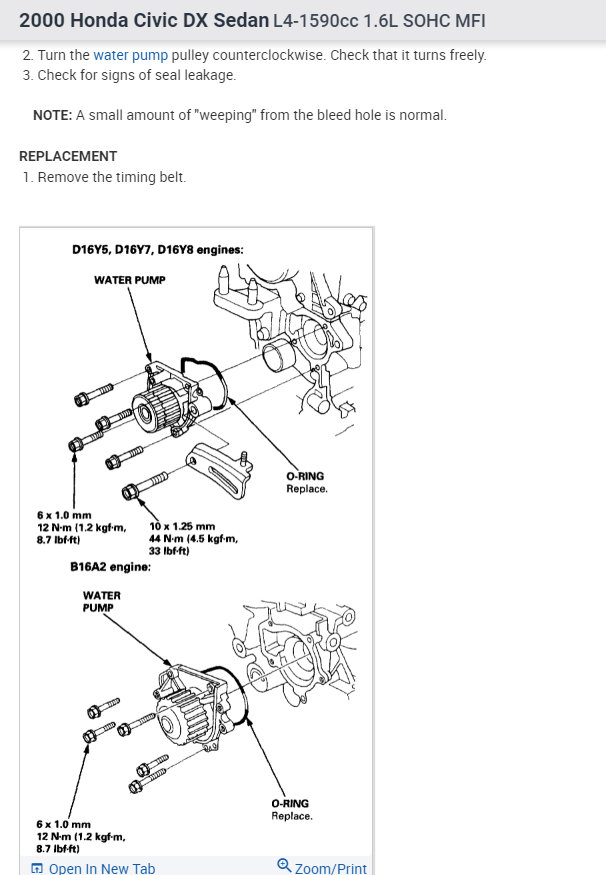 2000 Honda Civic DX Sedan L4-1590cc 1.6L SOHC MFI

2. Turn the water pump pulley counterclockwise. Check that it turns freely.
3. Check for signs of seal leakage.

NOTE: A small amount of "weeping" from the bleed hole is normal.

REPLACEMENT
1. Remove the timing belt.

D16Y5, D16Y7, D16Y8 engines:

WATER PUMP

O-RING
Replace.

6 x 1.0 mm
12 N·m (1.2 kgf·m, 8.7 lbf·ft)

10 x 1.25 mm
44 N·m (4.5 kgf·m, 33 lbf·ft)

B16A2 engine:

WATER PUMP

O-RING
Replace.

6 x 1.0 mm
12 N·m (1.2 kgf·m, 8.7 lbf·ft)

Open In New Tab

Zoom/Print