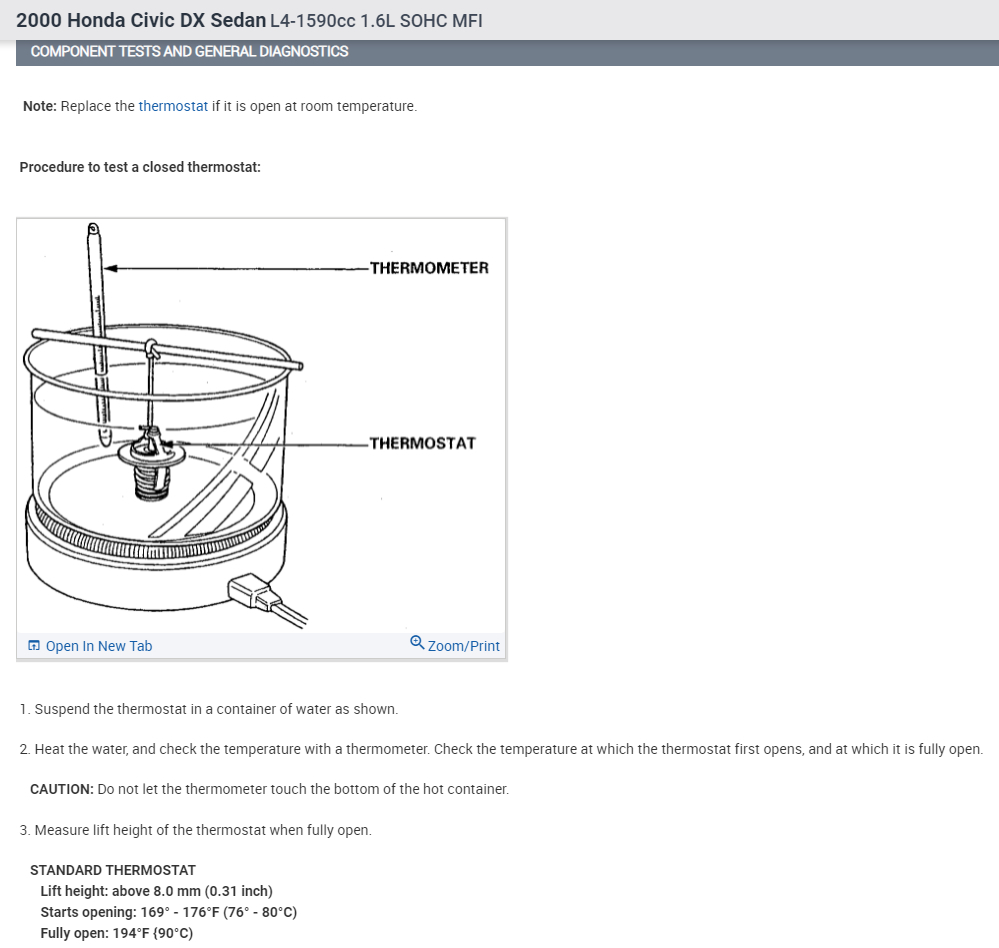 2000 Honda Civic DX Sedan L4-1590cc 1.6L SOHC MFI

COMPONENT TESTS AND GENERAL DIAGNOSTICS

Note: Replace the thermostat if it is open at room temperature.

Procedure to test a closed thermostat:

THERMOMETER

THERMOSTAT

Open In New Tab

Zoom/Print

1. Suspend the thermostat in a container of water as shown.

2. Heat the water, and check the temperature with a thermometer. Check the temperature at which the thermostat first opens, and at which it is fully open.

CAUTION: Do not let the thermometer touch the bottom of the hot container.

3. Measure lift height of the thermostat when fully open.

STANDARD THERMOSTAT
Lift height: above 8.0 mm (0.31 inch)
Starts opening: 169° - 176°F (76° - 80°C)
Fully open: 194°F {90°C)