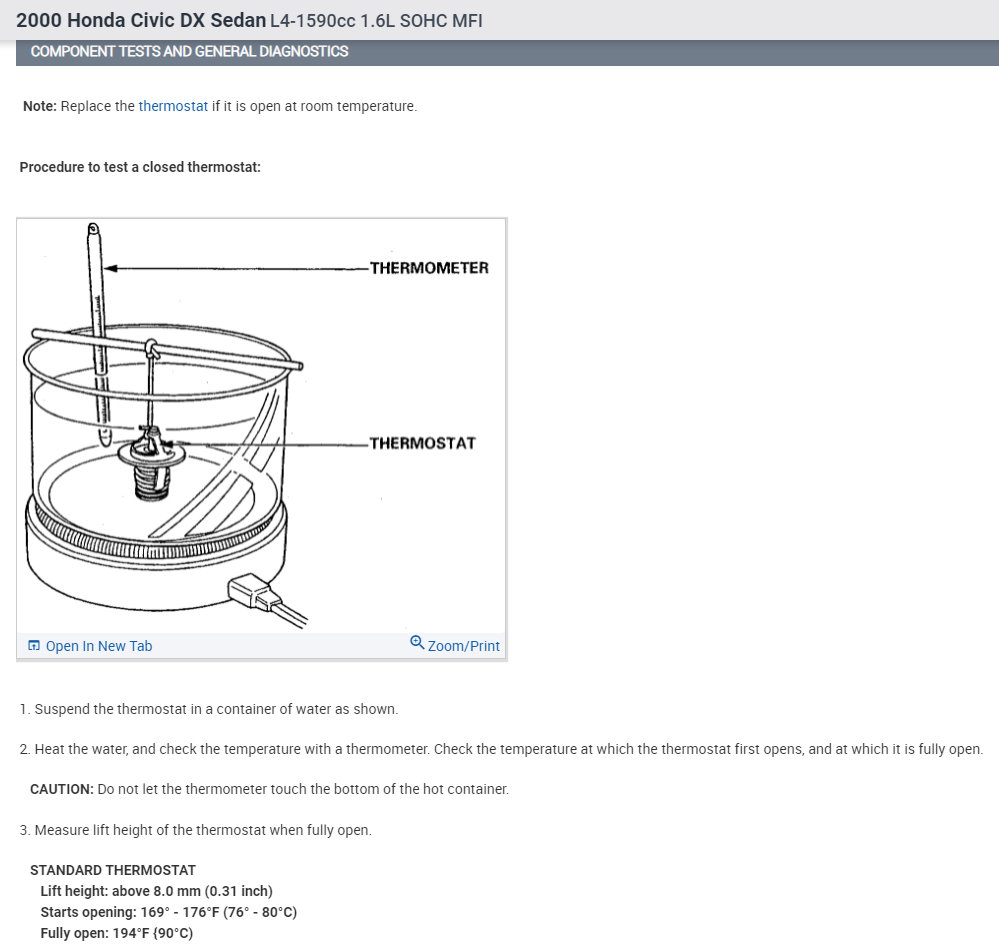 2000 Honda Civic DX Sedan L4-1590cc 1.6L SOHC MFI

COMPONENT TESTS AND GENERAL DIAGNOSTICS

Note: Replace the thermostat if it is open at room temperature.

Procedure to test a closed thermostat:

THERMOMETER

THERMOSTAT

Open In New Tab

Zoom/Print

1. Suspend the thermostat in a container of water as shown.

2. Heat the water, and check the temperature with a thermometer. Check the temperature at which the thermostat first opens, and at which it is fully open.

CAUTION: Do not let the thermometer touch the bottom of the hot container.

3. Measure lift height of the thermostat when fully open.

STANDARD THERMOSTAT
Lift height: above 8.0 mm (0.31 inch)
Starts opening: 169° - 176°F (76° - 80°C)
Fully open: 194°F {90°C)