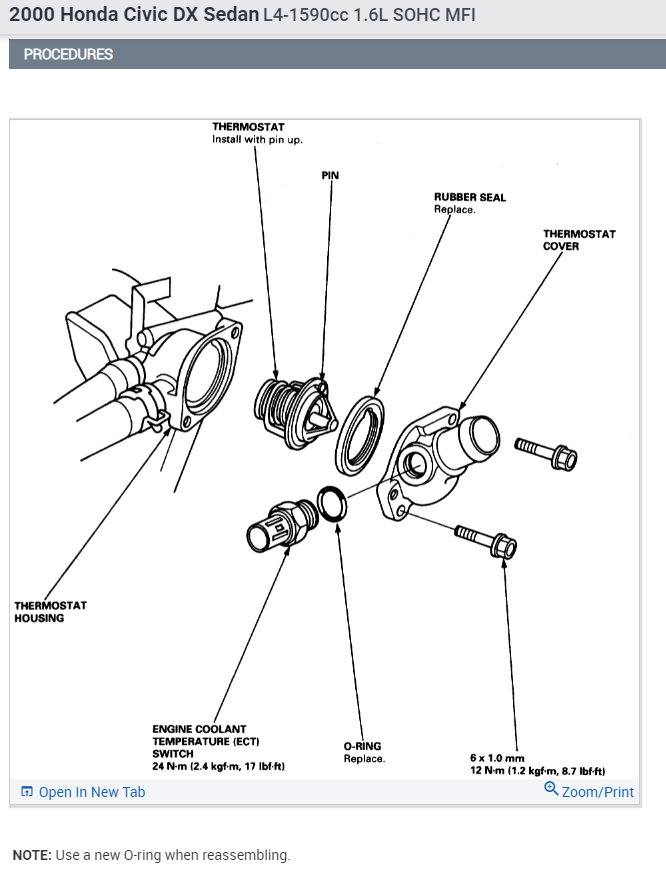 2000 Honda Civic DX Sedan L4-1590cc 1.6L SOHC MFI

PROCEDURES

THERMOSTAT
Install with pin up.

PIN

RUBBER SEAL
Replace.

THERMOSTAT COVER

THERMOSTAT HOUSING

ENGINE COOLANT TEMPERATURE (ECT) SWITCH
24 N·m (2.4 kgf·m, 17 lbf·ft)

O-RING
Replace.

6 x 1.0 mm
12 N·m (1.2 kgf·m, 8.7 lbf·ft)

Open In New Tab

Zoom/Print

NOTE: Use a new O-ring when reassembling.