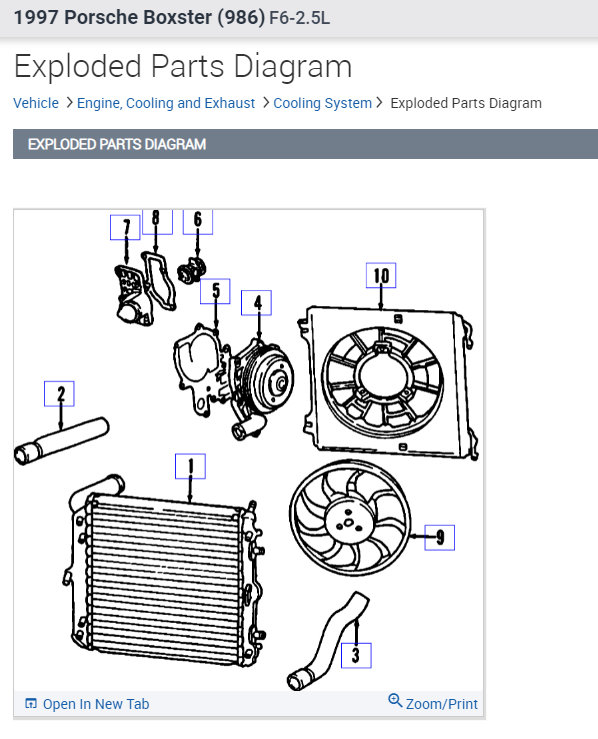 1997 Porsche Boxster (986) F6-2.5L

Exploded Parts Diagram

Vehicle > Engine, Cooling and Exhaust > Cooling System > Exploded Parts Diagram

EXPLODED PARTS DIAGRAM

7 8 6
5 4 10
2
1
9
3

Open In New Tab
Zoom/Print