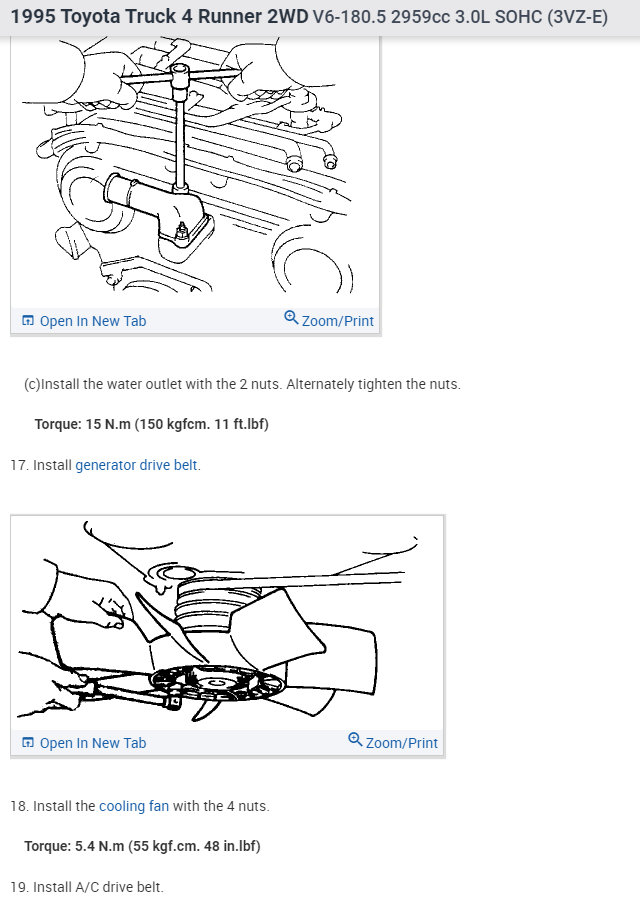 1995 Toyota Truck 4 Runner 2WD V6-180.5 2959cc 3.0L SOHC (3VZ-E)

Open In New Tab Zoom/Print

(c)Install the water outlet with the 2 nuts. Alternately tighten the nuts.

Torque: 15 N.m (150 kgfcm. 11 ft.lbf)

17. Install generator drive belt.

Open In New Tab Zoom/Print

18. Install the cooling fan with the 4 nuts.

Torque: 5.4 N.m (55 kgf.cm. 48 in.lbf)

19. Install A/C drive belt.