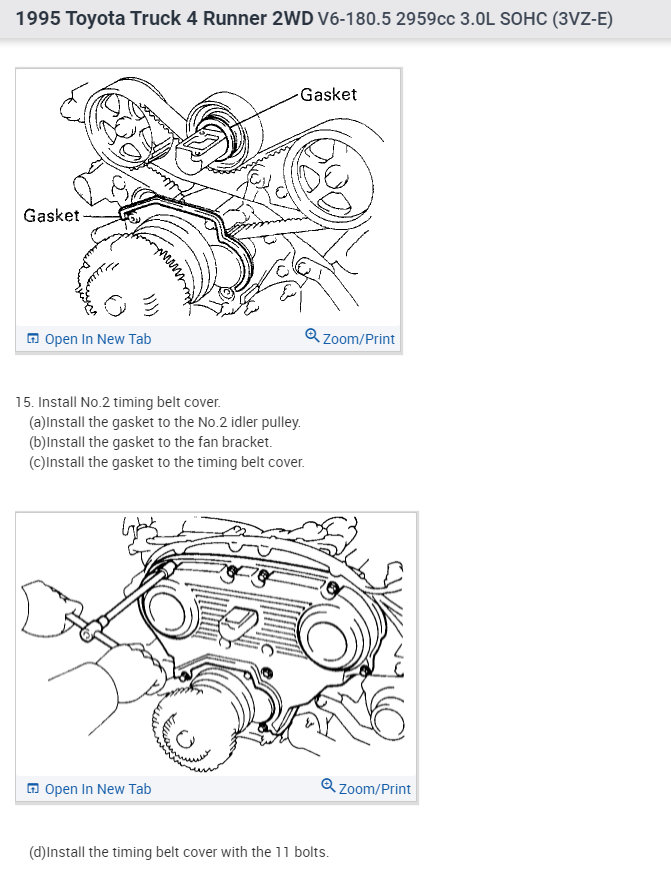 1995 Toyota Truck 4 Runner 2WD V6-180.5 2959cc 3.0L SOHC (3VZ-E)

Gasket

Gasket

Open In New Tab

Zoom/Print

15. Install No.2 timing belt cover.
(a)Install the gasket to the No.2 idler pulley.
(b)Install the gasket to the fan bracket.
(c)Install the gasket to the timing belt cover.

Open In New Tab

Zoom/Print

(d)Install the timing belt cover with the 11 bolts.