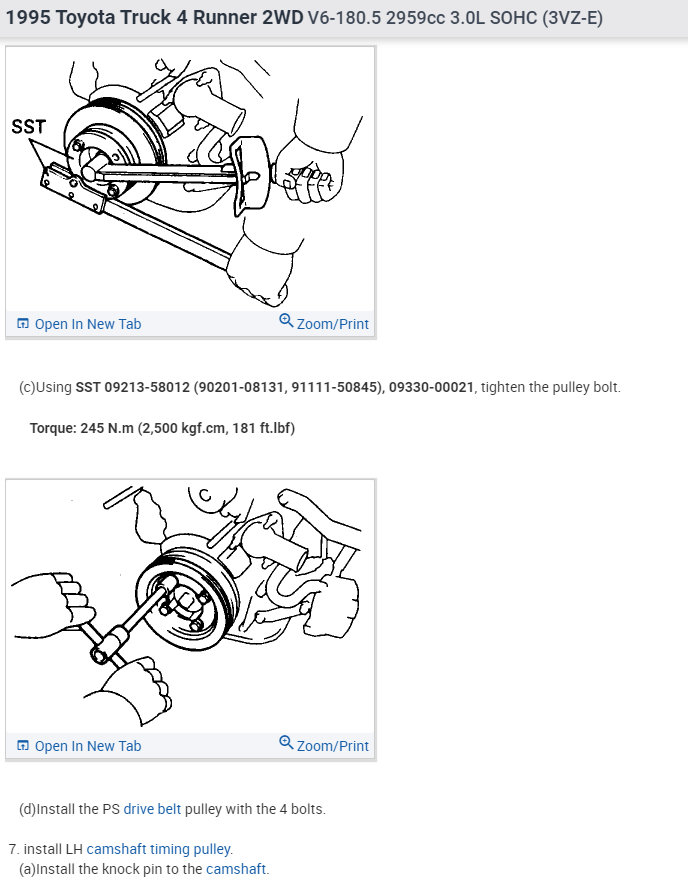 1995 Toyota Truck 4 Runner 2WD V6-180.5 2959cc 3.0L SOHC (3VZ-E)

SST

Open In New Tab

Zoom/Print

(c)Using SST 09213-58012 (90201-08131, 91111-50845), 09330-00021, tighten the pulley bolt.

Torque: 245 N.m (2,500 kgf.cm, 181 ft.lbf)

Open In New Tab

Zoom/Print

(d)Install the PS drive belt pulley with the 4 bolts.

7. install LH camshaft timing pulley.
(a)Install the knock pin to the camshaft.