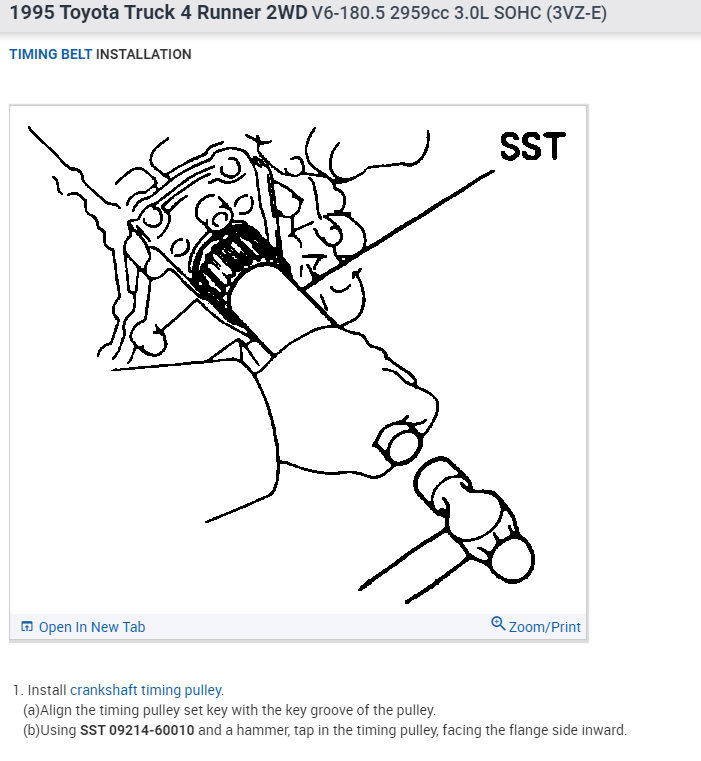 1995 Toyota Truck 4 Runner 2WD V6-180.5 2959cc 3.0L SOHC (3VZ-E)

TIMING BELT INSTALLATION

SST

Open In New Tab

Zoom/Print

1. Install crankshaft timing pulley.
(a)Align the timing pulley set key with the key groove of the pulley.
(b)Using SST 09214-60010 and a hammer, tap in the timing pulley, facing the flange side inward.