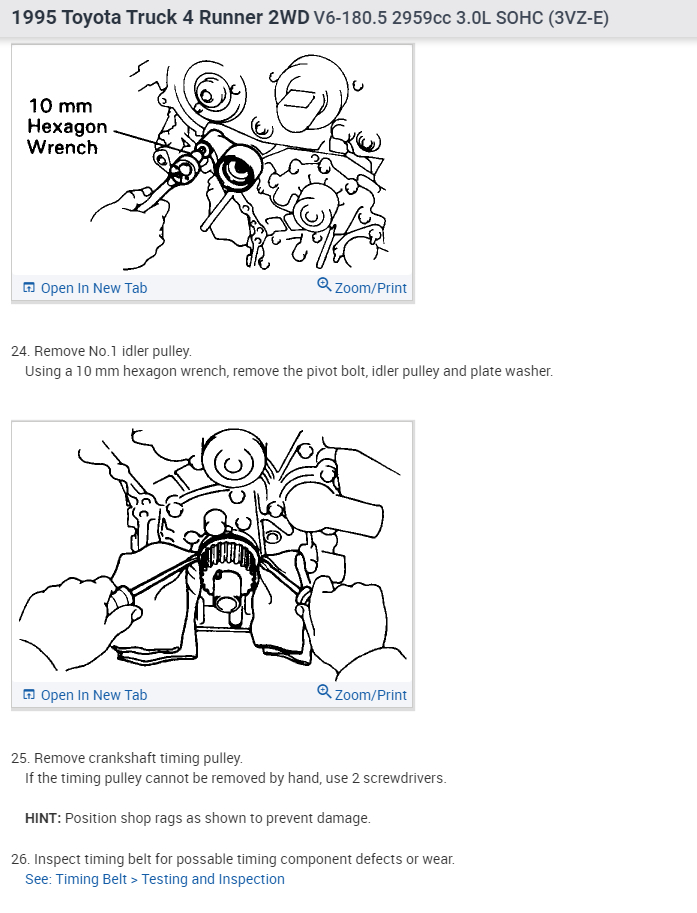 1995 Toyota Truck 4 Runner 2WD V6-180.5 2959cc 3.0L SOHC (3VZ-E)

10 mm Hexagon Wrench

Open In New Tab
Zoom/Print

24. Remove No.1 idler pulley.
Using a 10 mm hexagon wrench, remove the pivot bolt, idler pulley and plate washer.

Open In New Tab
Zoom/Print

25. Remove crankshaft timing pulley.
If the timing pulley cannot be removed by hand, use 2 screwdrivers.

HINT: Position shop rags as shown to prevent damage.

26. Inspect timing belt for possable timing component defects or wear.
See: Timing Belt > Testing and Inspection