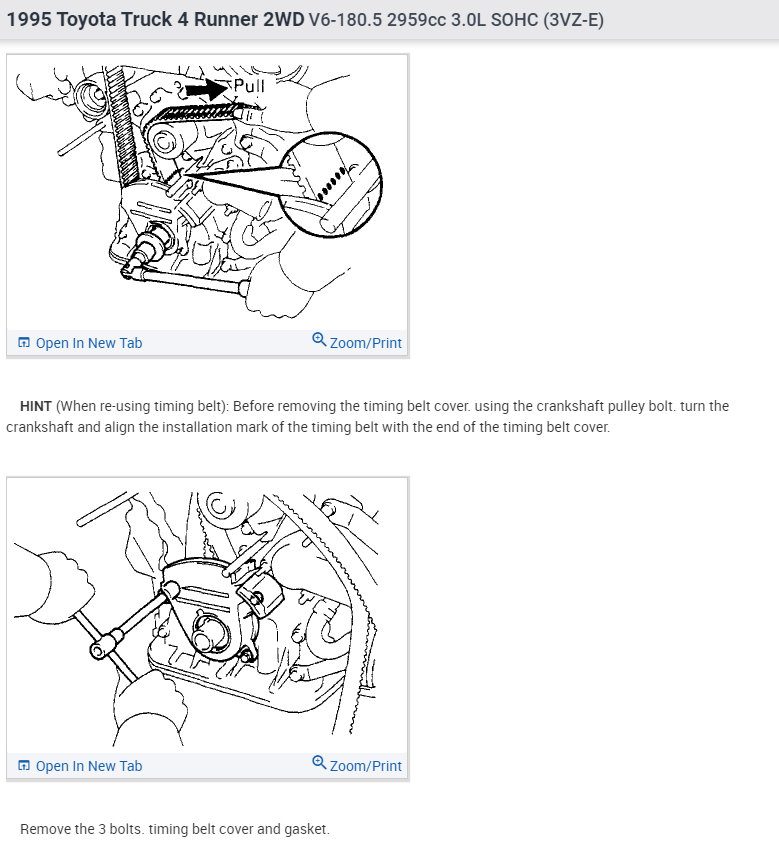 1995 Toyota Truck 4 Runner 2WD V6-180.5 2959cc 3.0L SOHC (3VZ-E)

Pull

Open In New Tab

Zoom/Print

HINT (When re-using timing belt): Before removing the timing belt cover. using the crankshaft pulley bolt. turn the crankshaft and align the installation mark of the timing belt with the end of the timing belt cover.

Open In New Tab

Zoom/Print

Remove the 3 bolts. timing belt cover and gasket.