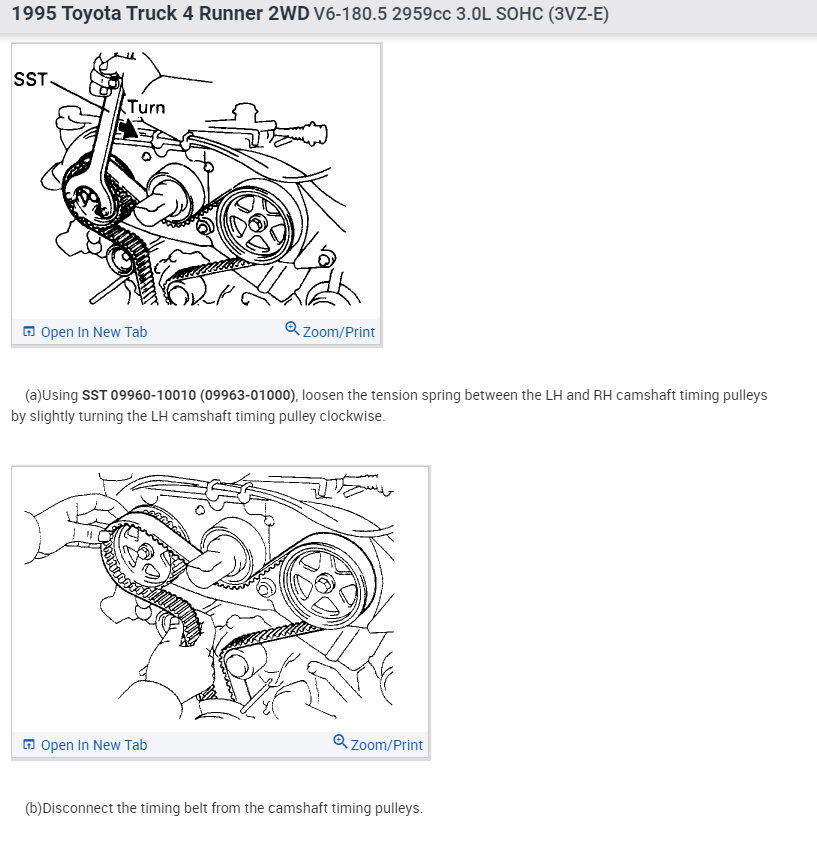 1995 Toyota Truck 4 Runner 2WD V6-180.5 2959cc 3.0L SOHC (3VZ-E)

SST

Turn

Open In New Tab

Zoom/Print

(a)Using SST 09960-10010 (09963-01000), loosen the tension spring between the LH and RH camshaft timing pulleys by slightly turning the LH camshaft timing pulley clockwise.

Open In New Tab

Zoom/Print

(b)Disconnect the timing belt from the camshaft timing pulleys.