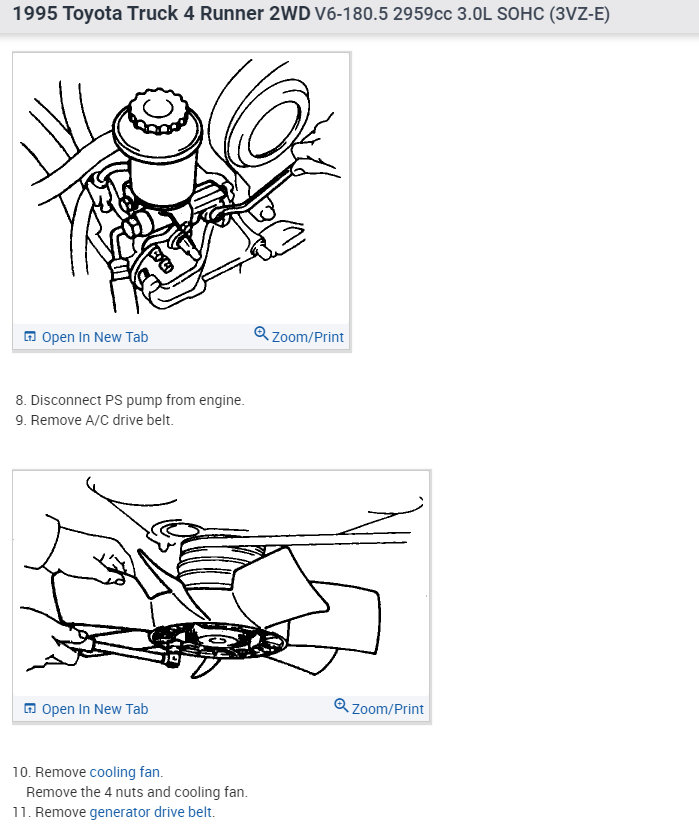 1995 Toyota Truck 4 Runner 2WD V6-180.5 2959cc 3.0L SOHC (3VZ-E)

Open In New Tab Zoom/Print

8. Disconnect PS pump from engine.
9. Remove A/C drive belt.

Open In New Tab Zoom/Print

10. Remove cooling fan.
Remove the 4 nuts and cooling fan.
11. Remove generator drive belt.