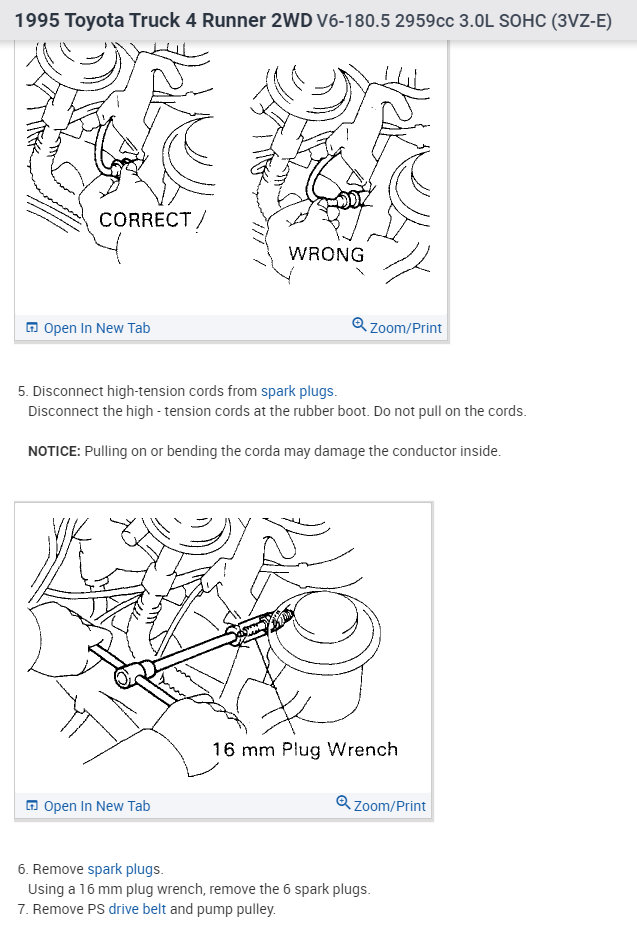 1995 Toyota Truck 4 Runner 2WD V6-180.5 2959cc 3.0L SOHC (3VZ-E)

CORRECT

WRONG

Open In New Tab

Zoom/Print

5. Disconnect high-tension cords from spark plugs.
Disconnect the high - tension cords at the rubber boot. Do not pull on the cords.

NOTICE: Pulling on or bending the corda may damage the conductor inside.

16 mm Plug Wrench

Open In New Tab

Zoom/Print

6. Remove spark plugs.
Using a 16 mm plug wrench, remove the 6 spark plugs.
7. Remove PS drive belt and pump pulley.