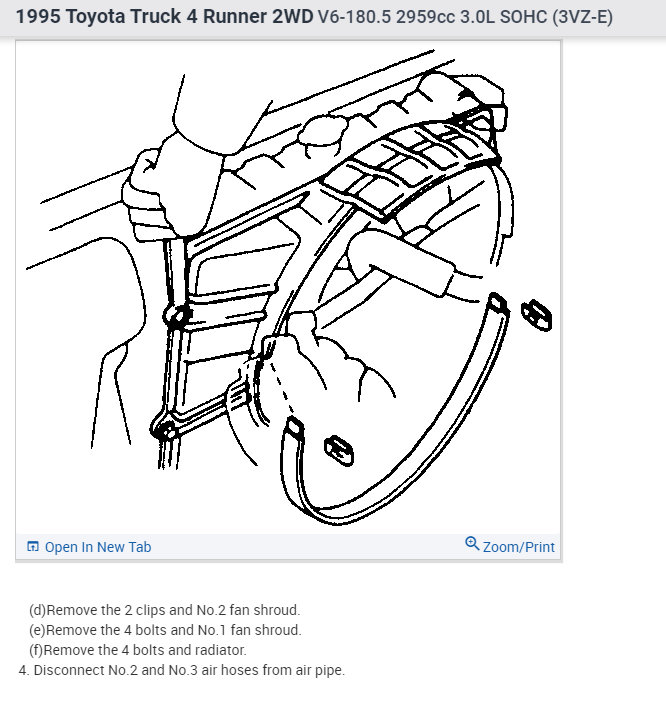 1995 Toyota Truck 4 Runner 2WD V6-180.5 2959cc 3.0L SOHC (3VZ-E)

Open In New Tab

Zoom/Print

(d)Remove the 2 clips and No.2 fan shroud.
(e)Remove the 4 bolts and No.1 fan shroud.
(f)Remove the 4 bolts and radiator.
4. Disconnect No.2 and No.3 air hoses from air pipe.