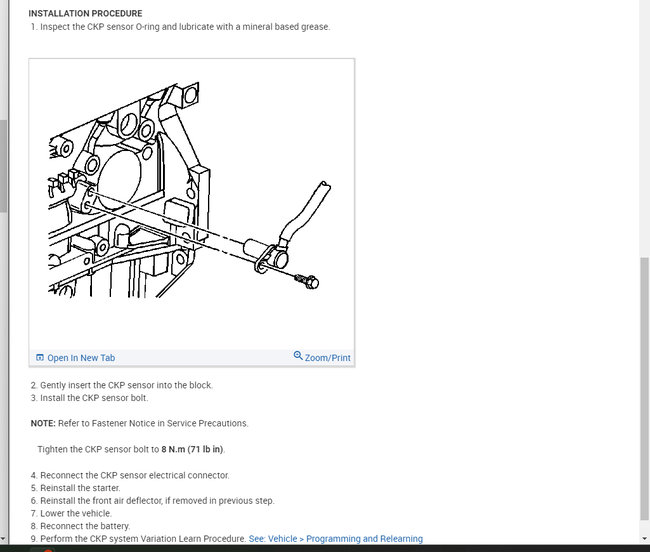 INSTALLATION PROCEDURE
1. Inspect the CKP sensor O-ring and lubricate with a mineral based grease.

Open In New Tab
Zoom/Print

2. Gently insert the CKP sensor into the block.
3. Install the CKP sensor bolt.

NOTE: Refer to Fastener Notice in Service Precautions.

Tighten the CKP sensor bolt to 8 N.m (71 lb in).

4. Reconnect the CKP sensor electrical connector.
5. Reinstall the starter.
6. Reinstall the front air deflector, if removed in previous step.
7. Lower the vehicle.
8. Reconnect the battery.
9. Perform the CKP system Variation Learn Procedure. See: Vehicle > Programming and Relearning