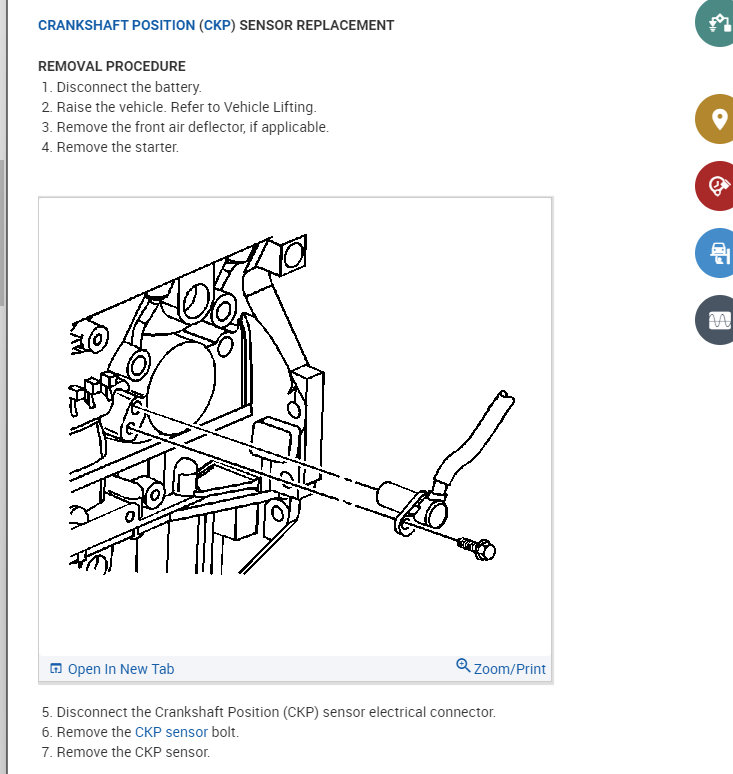 CRANKSHAFT POSITION (CKP) SENSOR REPLACEMENT

REMOVAL PROCEDURE
1. Disconnect the battery.
2. Raise the vehicle. Refer to Vehicle Lifting.
3. Remove the front air deflector, if applicable.
4. Remove the starter.

Open In New Tab
Zoom/Print

5. Disconnect the Crankshaft Position (CKP) sensor electrical connector.
6. Remove the CKP sensor bolt.
7. Remove the CKP sensor.