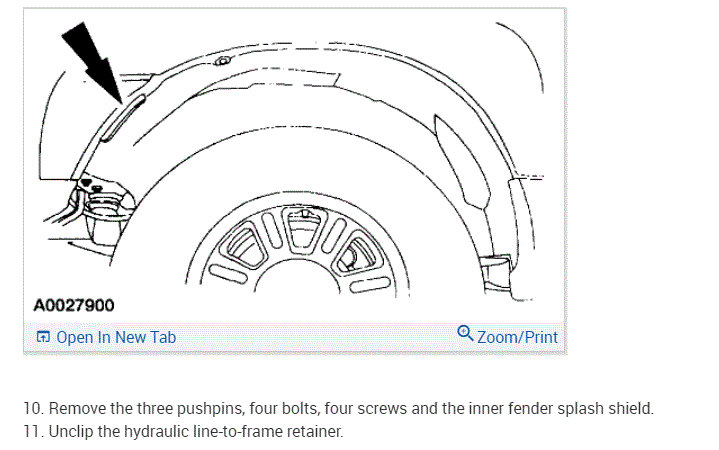 A0027900

Open In New Tab

Zoom/Print

10. Remove the three pushpins, four bolts, four screws and the inner fender splash shield.
11. Unclip the hydraulic line-to-frame retainer.